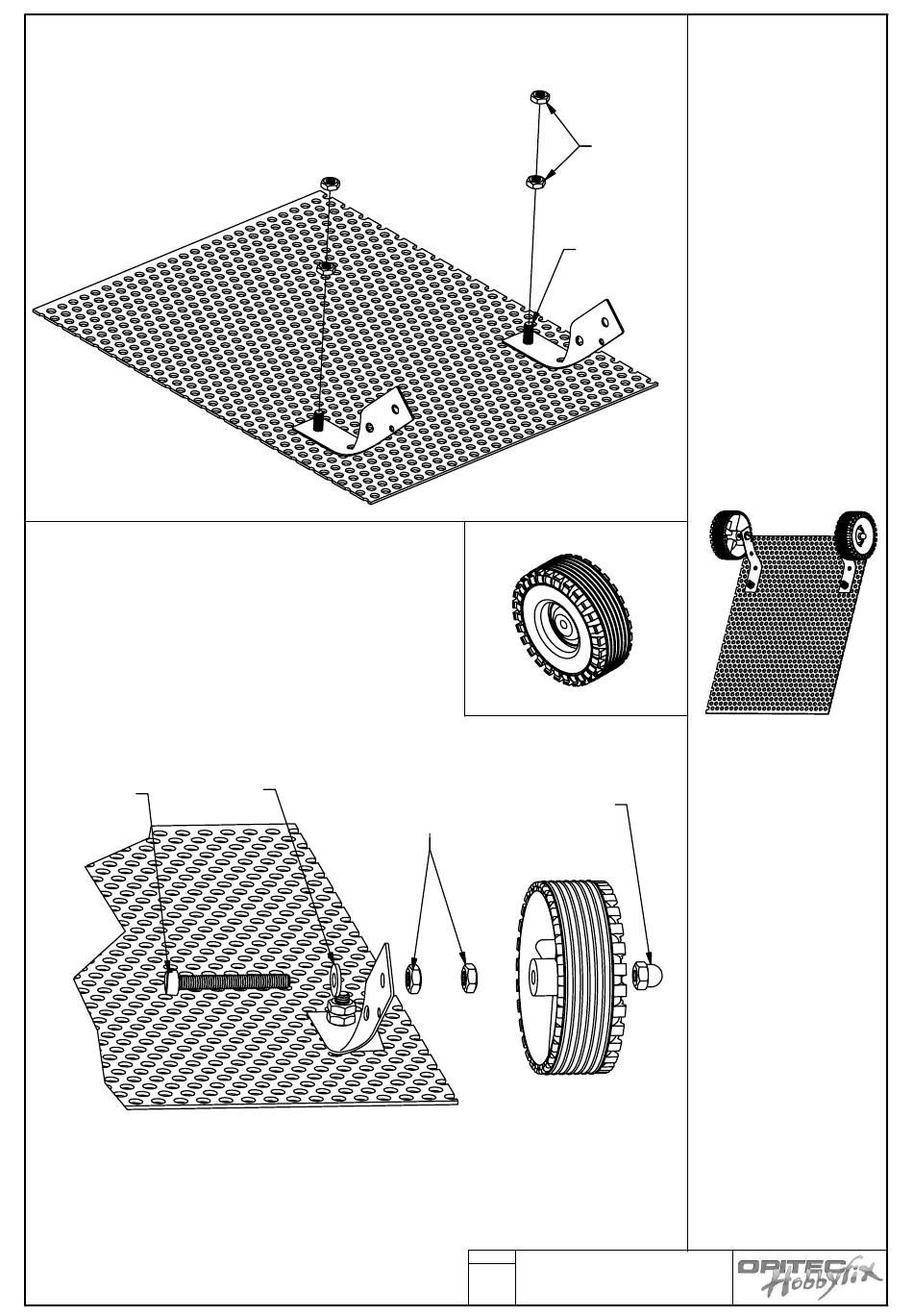 OPITEC Hobbyfix