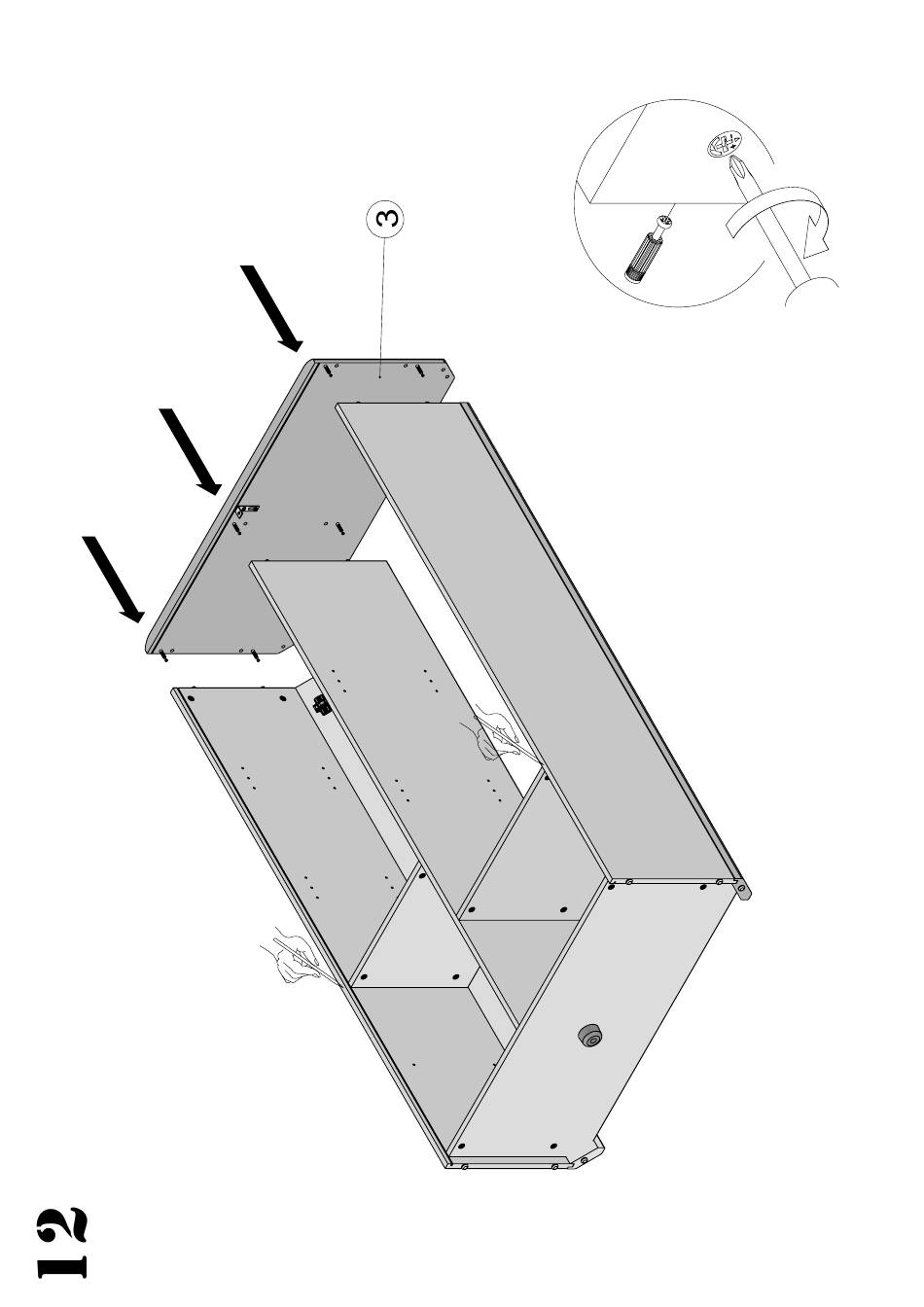 12

3