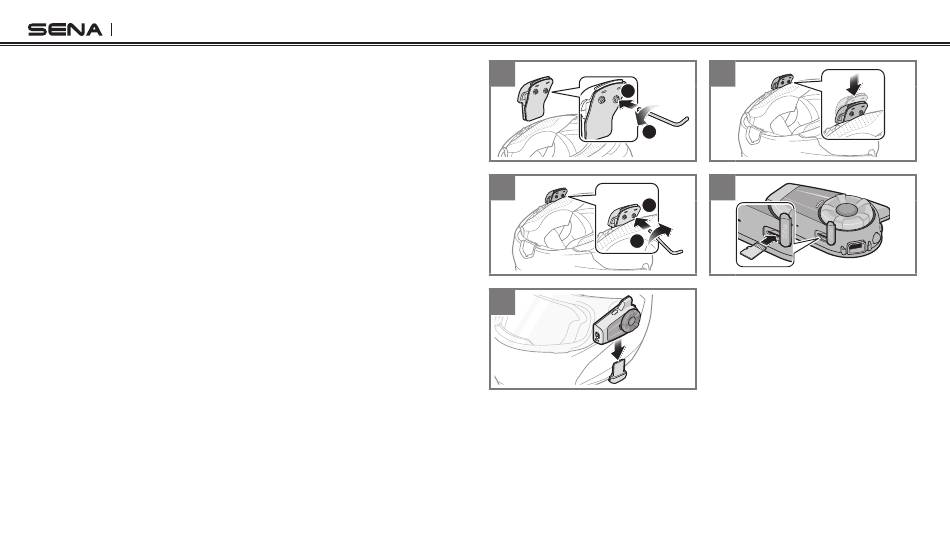 SENA