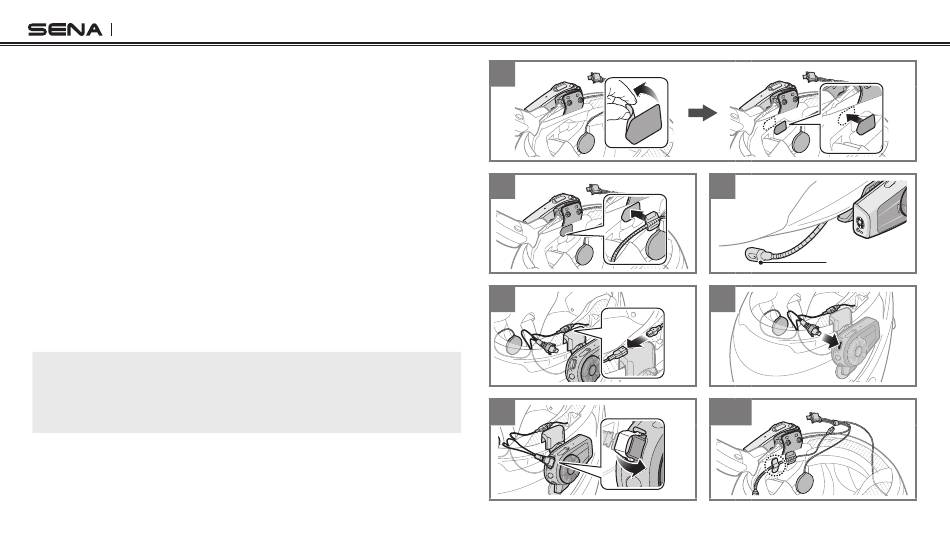 SENA