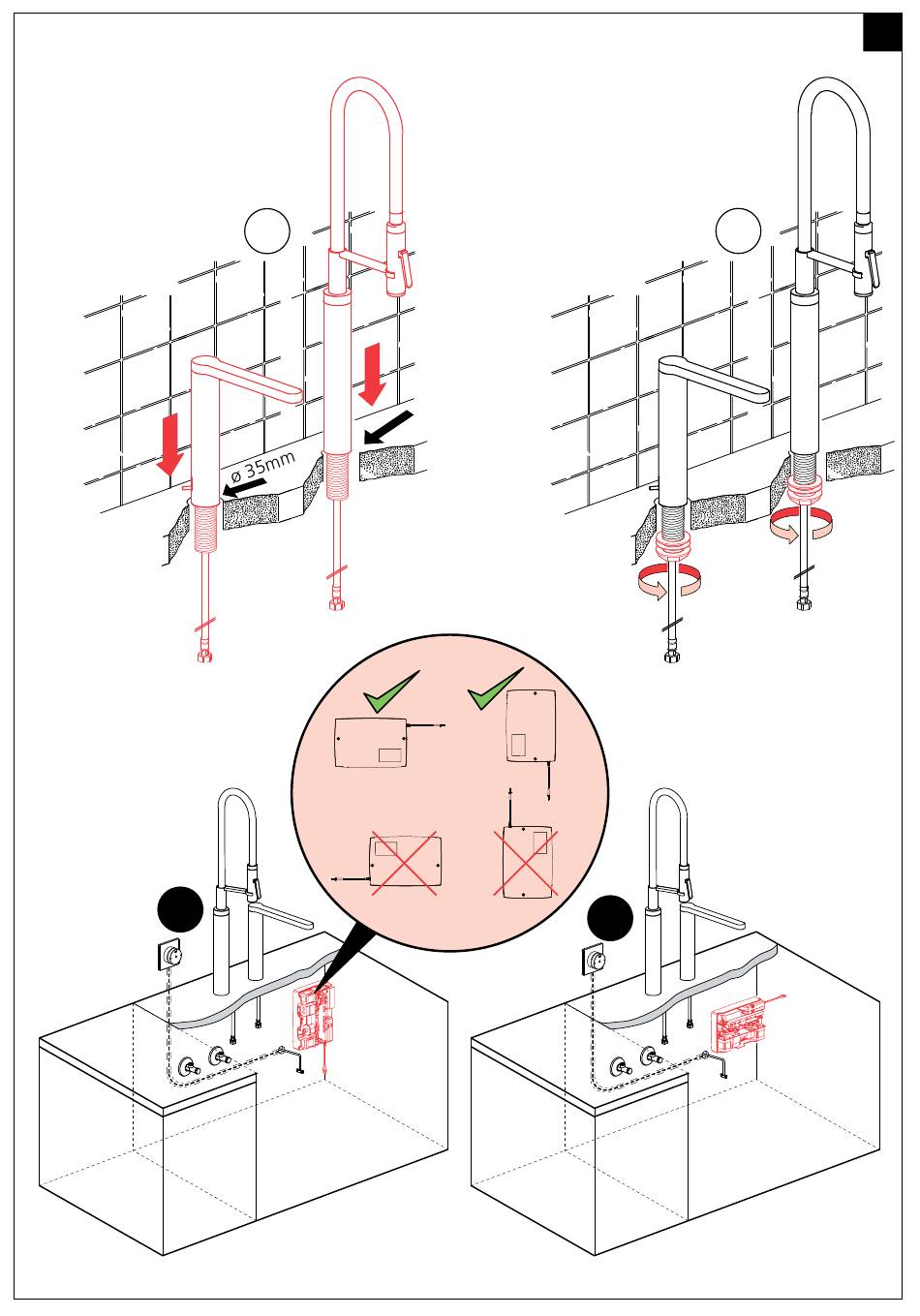 ø 35mm