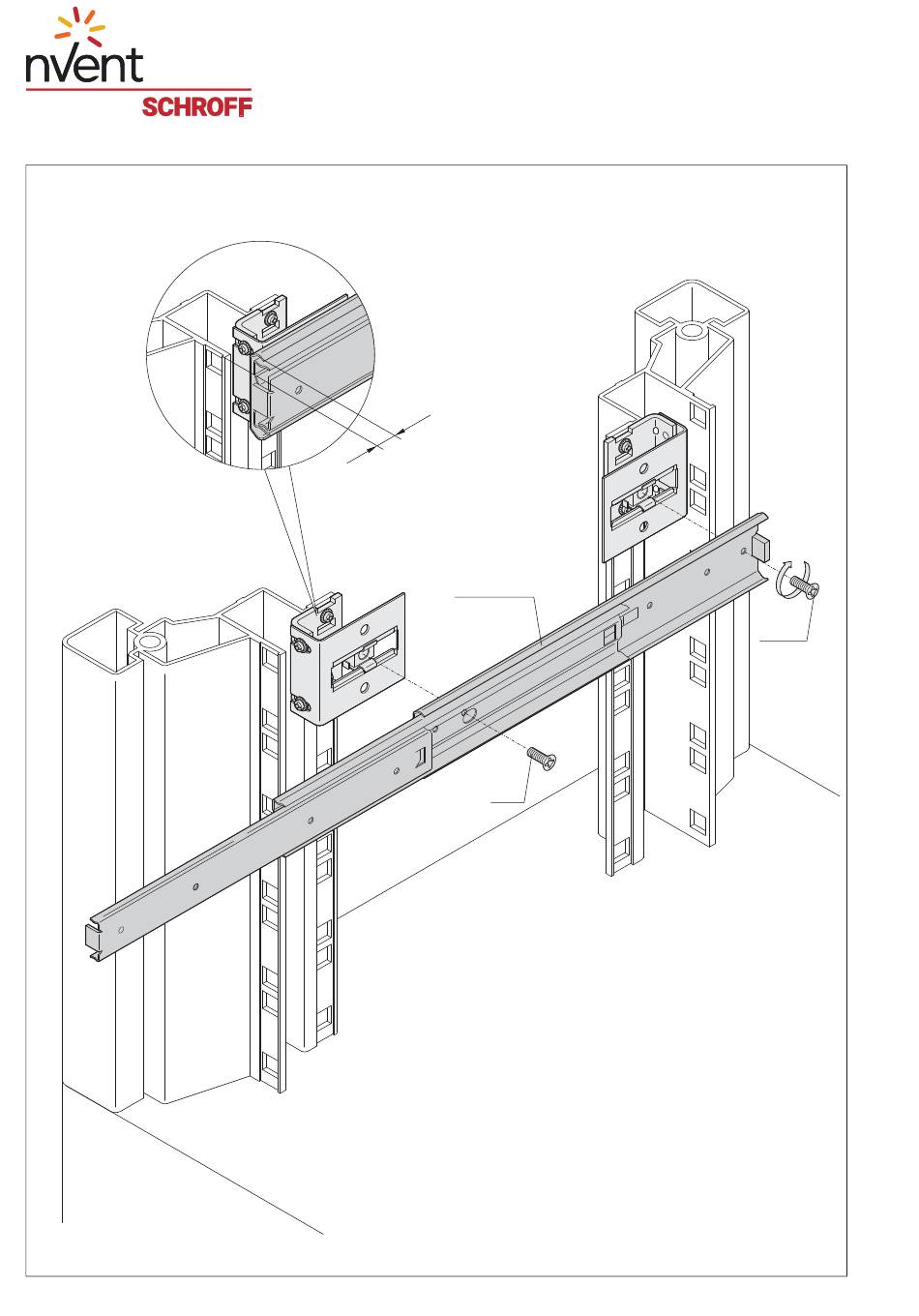 nVent
SCHROFF