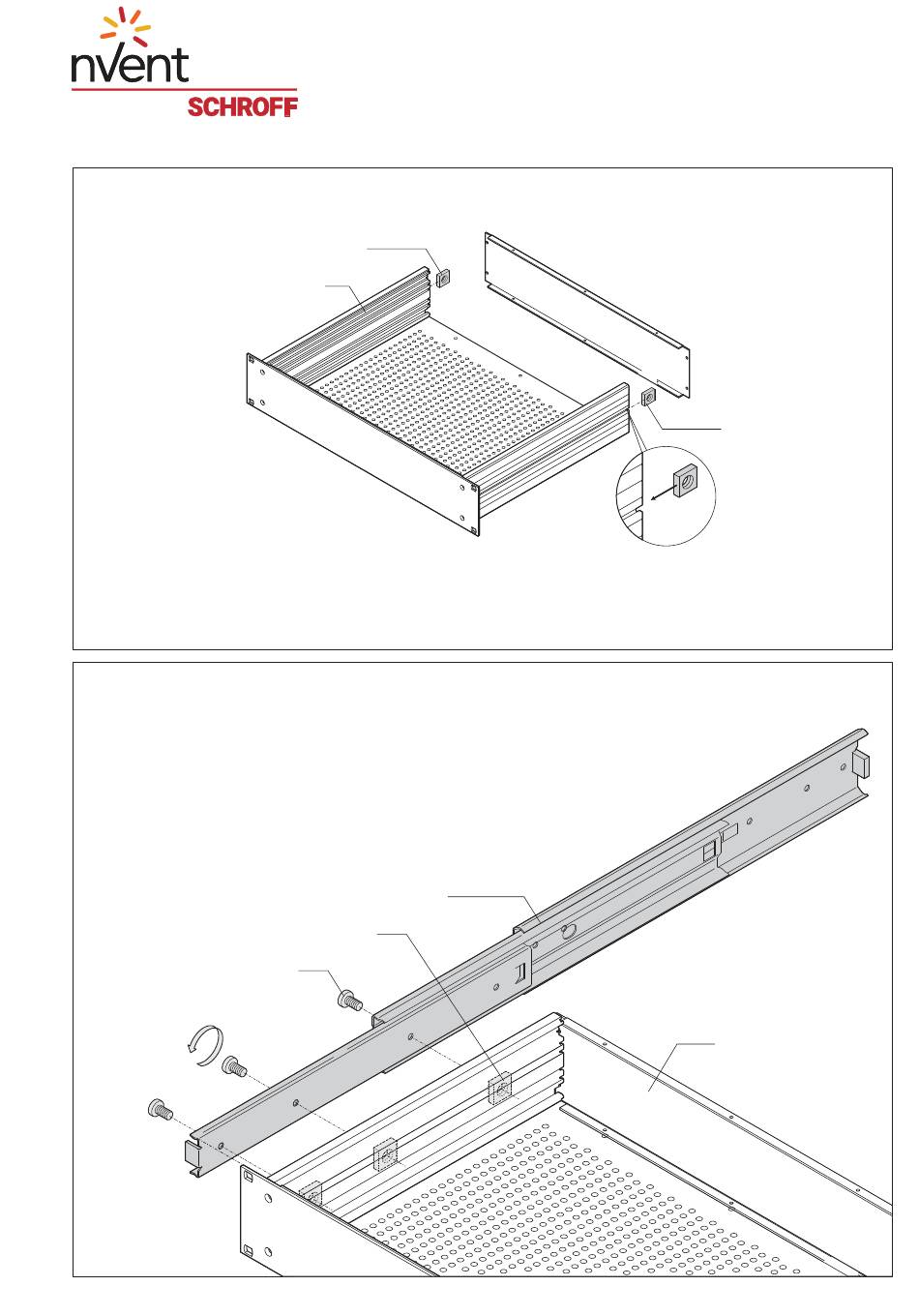 nVent
SCHROFF