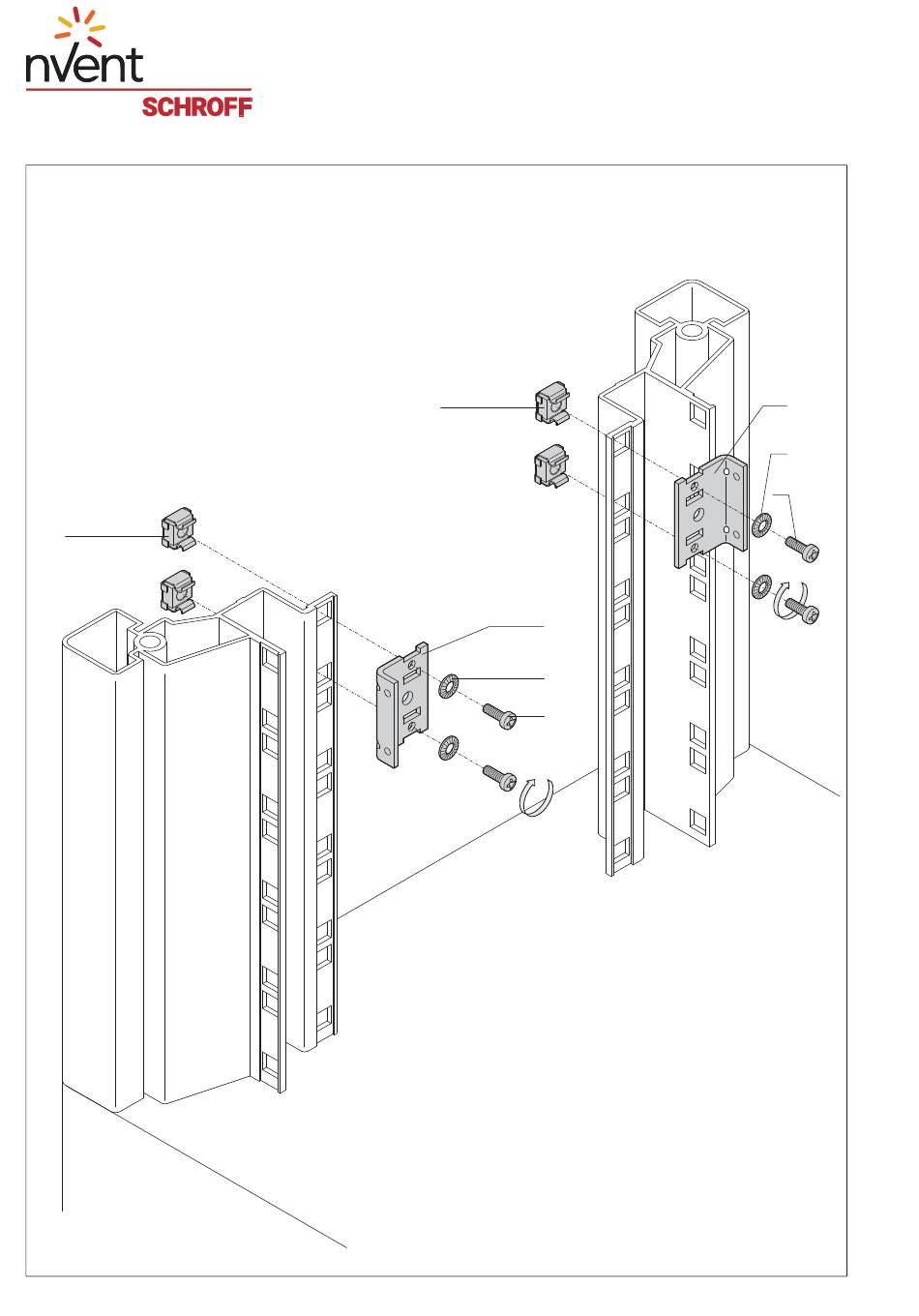 nVent
SCHROFF