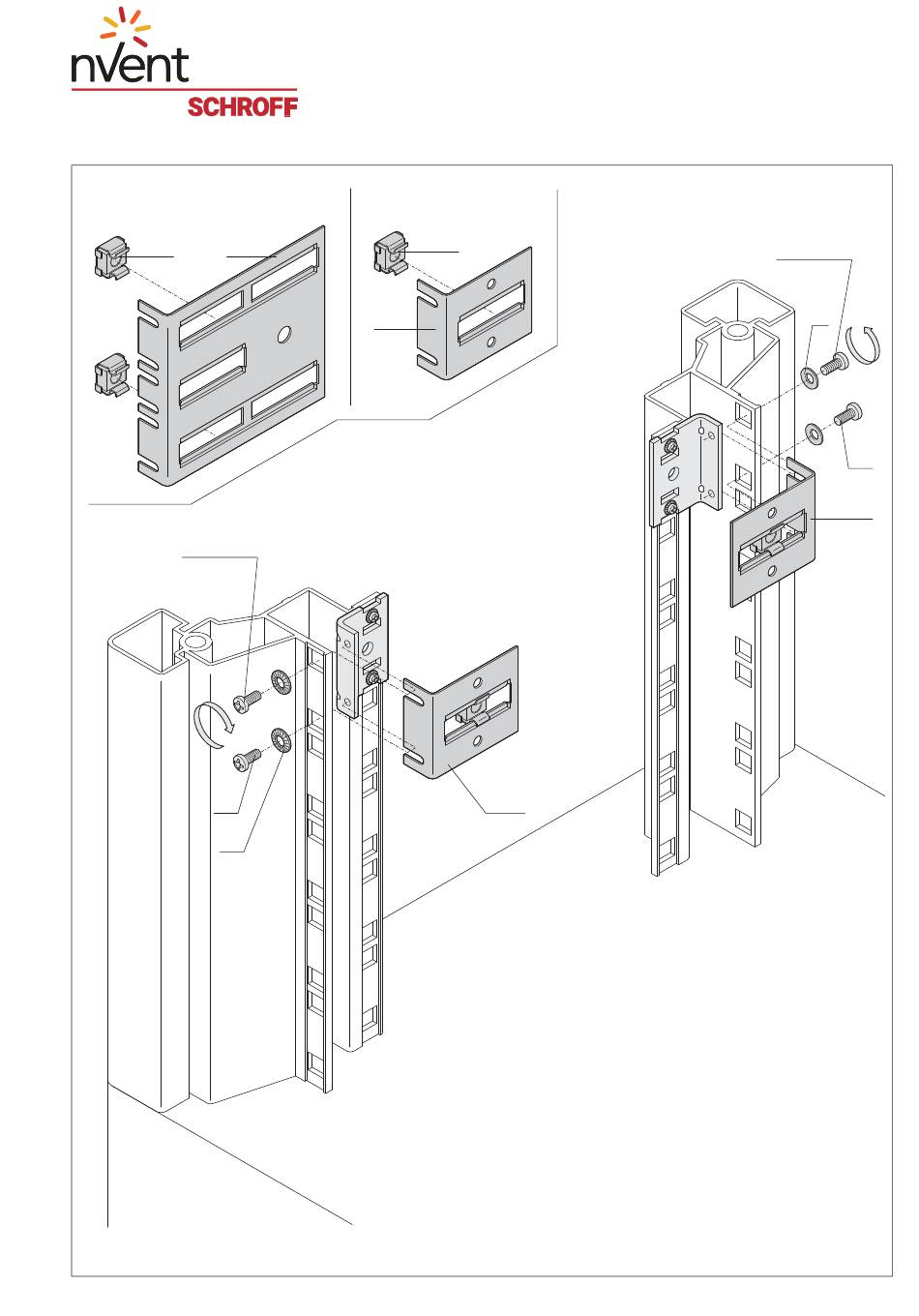 nVent
SCHROFF