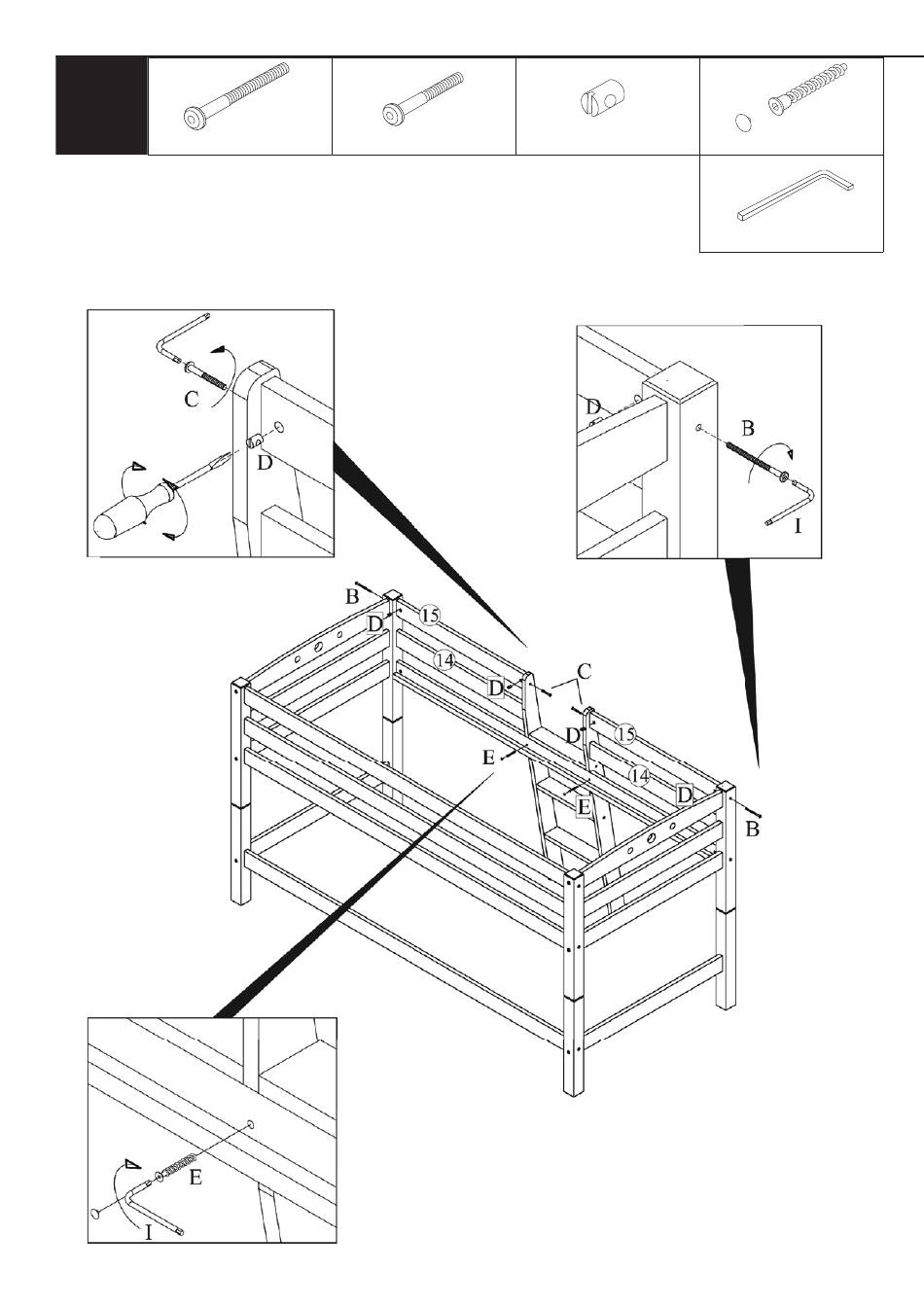 C
D
D
B
I
B
D
15
14
D
C
D
15
E
14
E
D
B
E
I