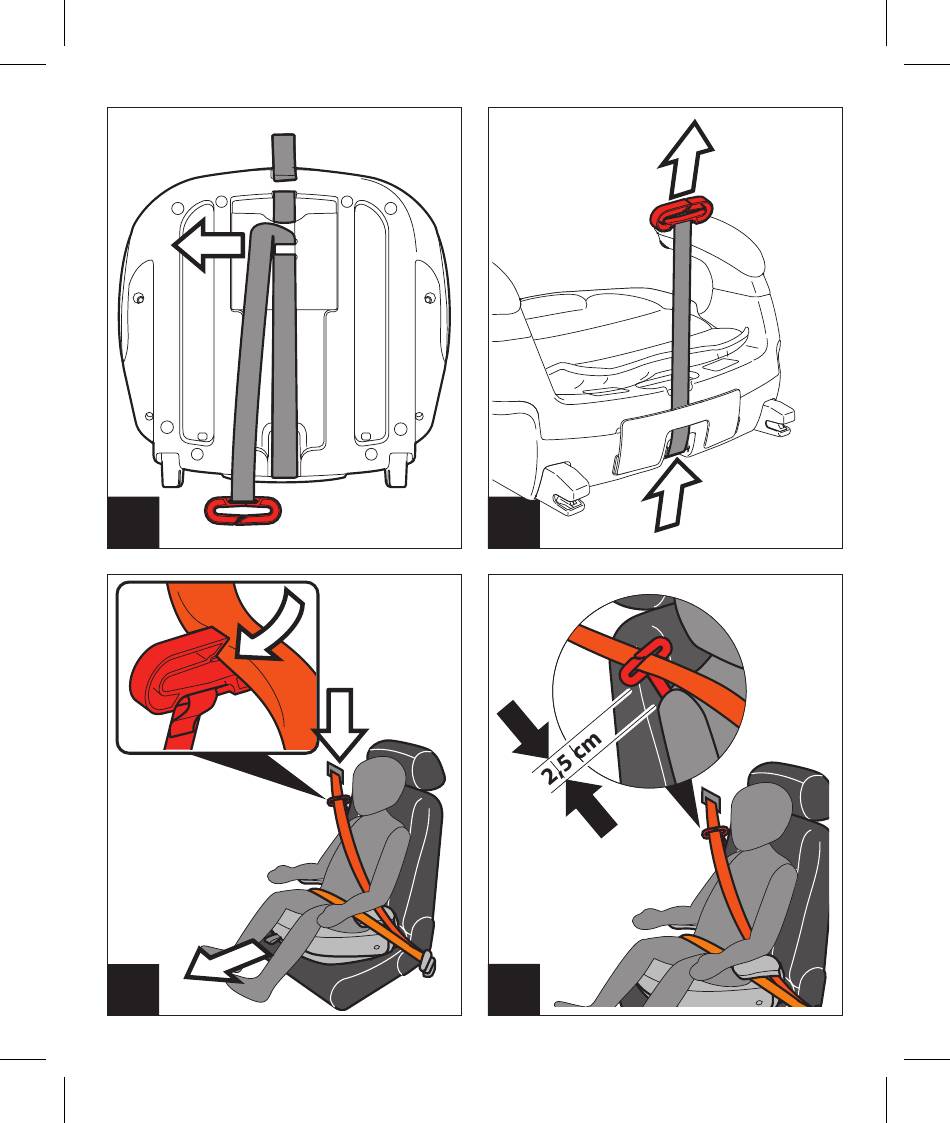 2,5 cm