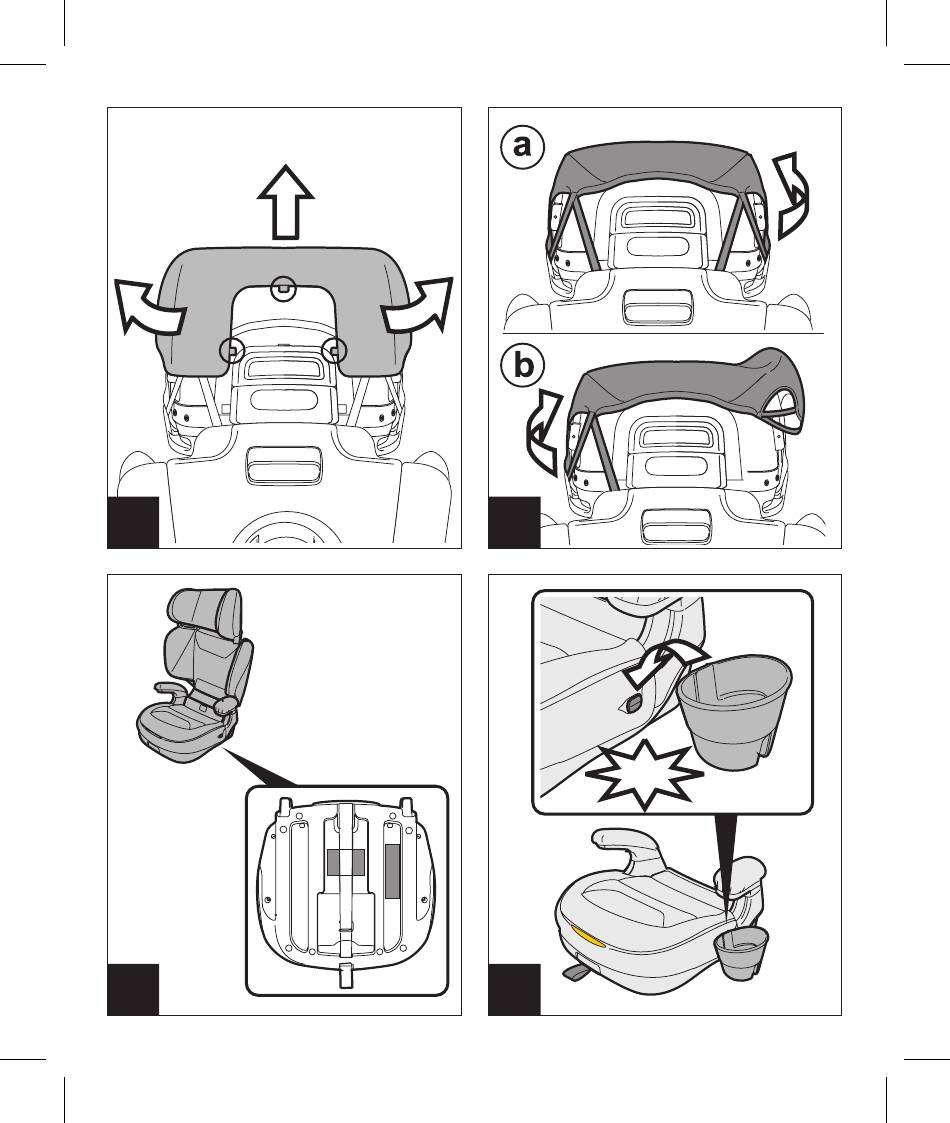 a

b