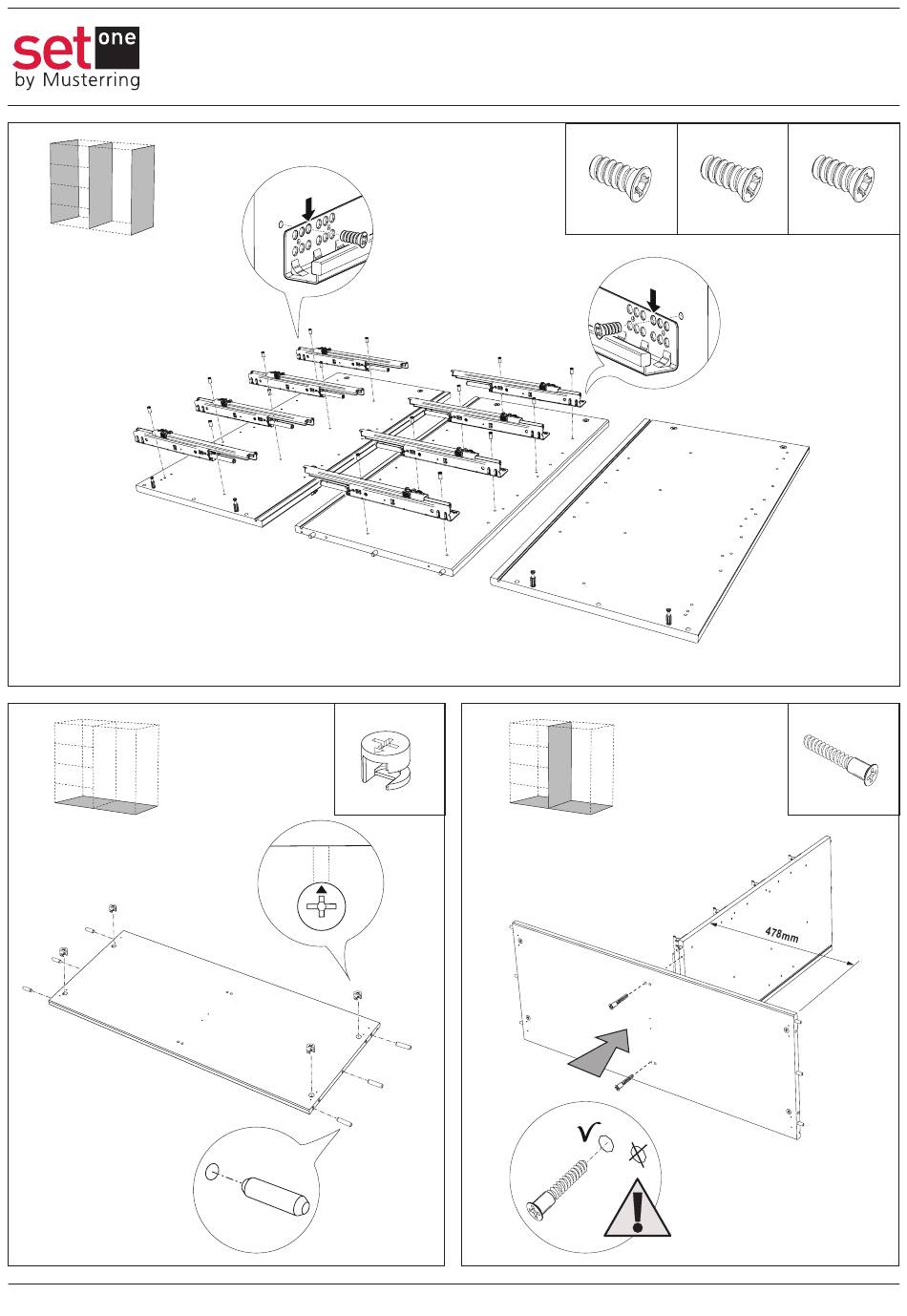 set one
by Musterring

478mm