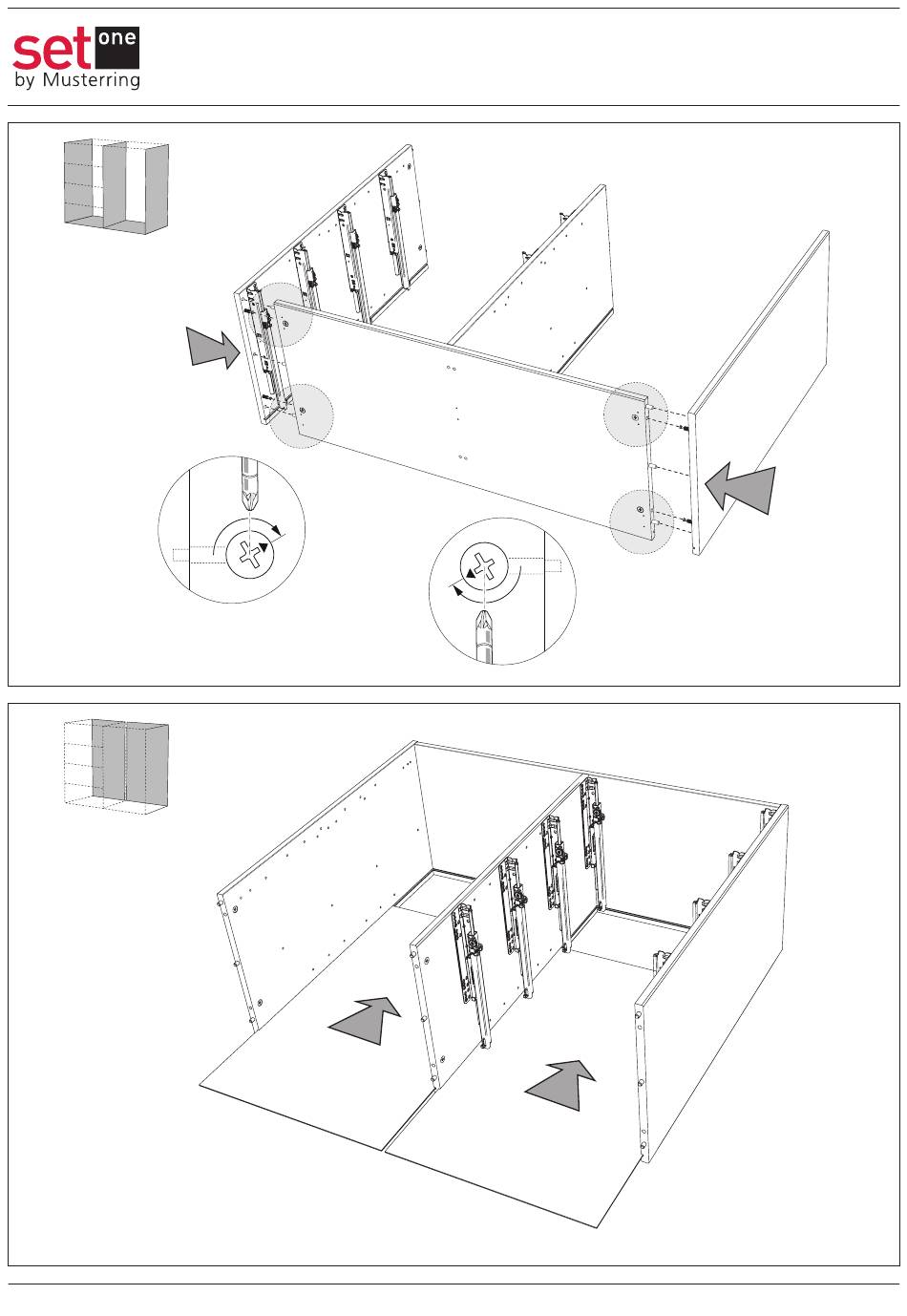 set one
by Musterring