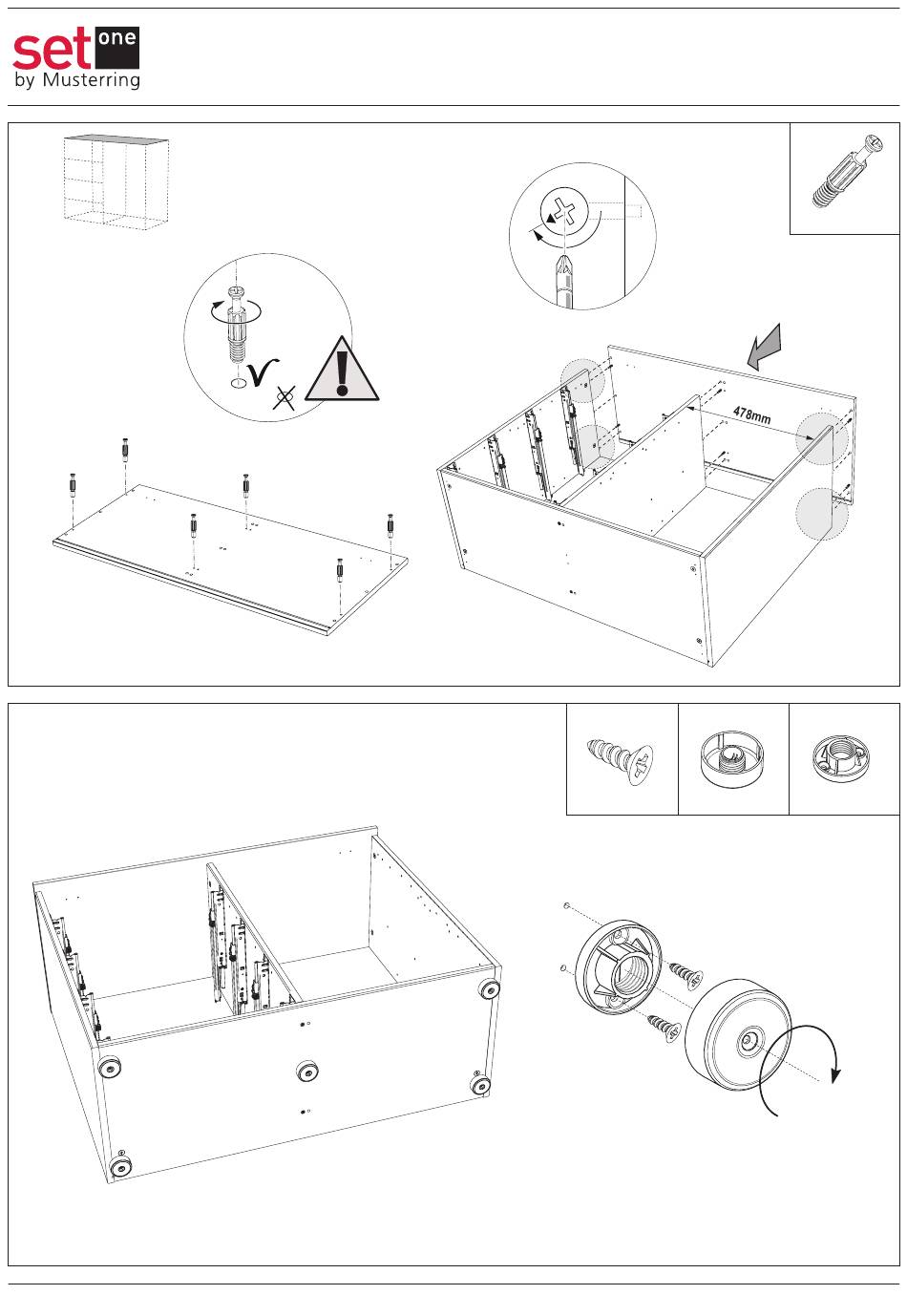 set one
by Musterring

478mm