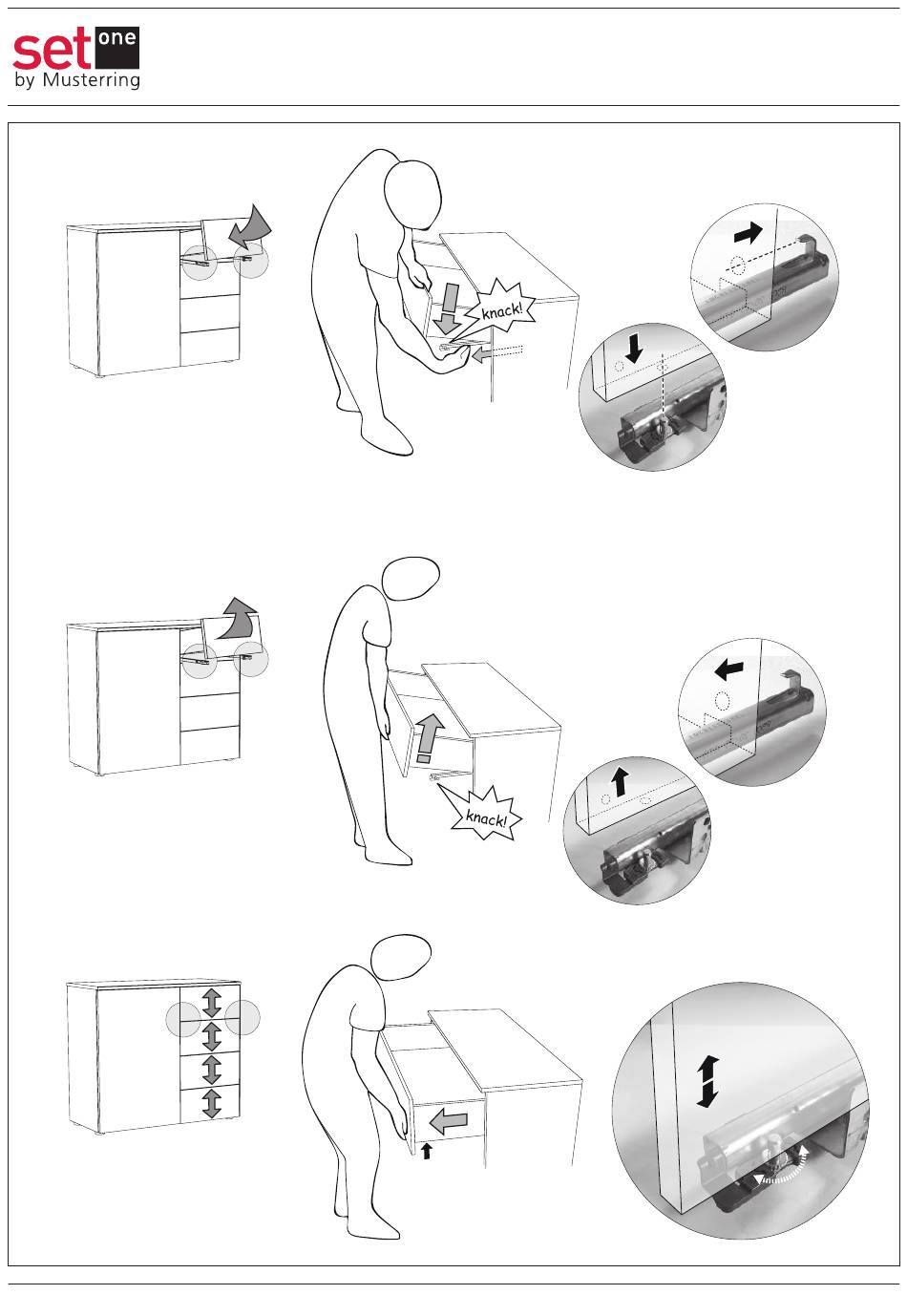 set one
by Musterring

knack!

knack!