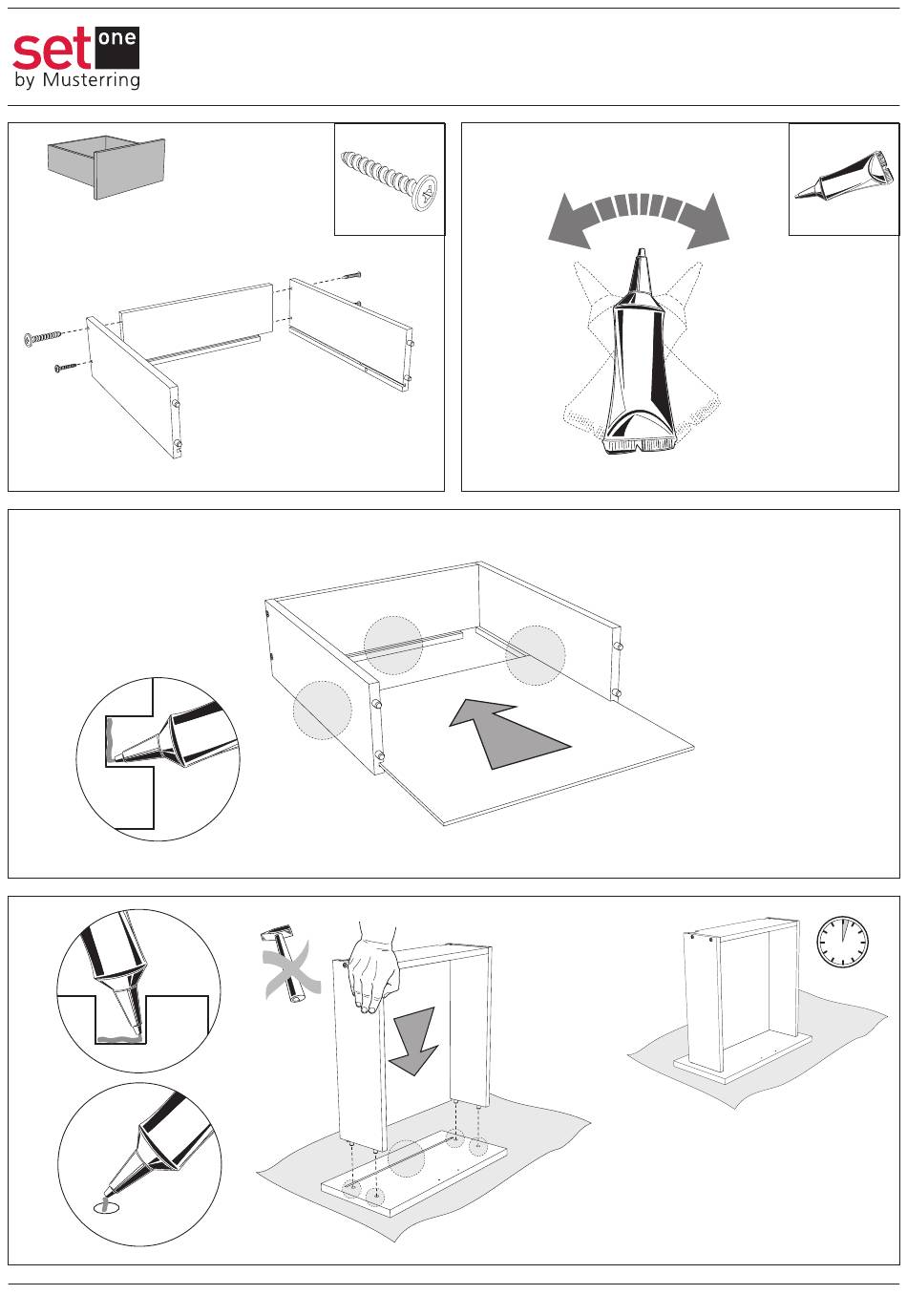 set one
by Musterring