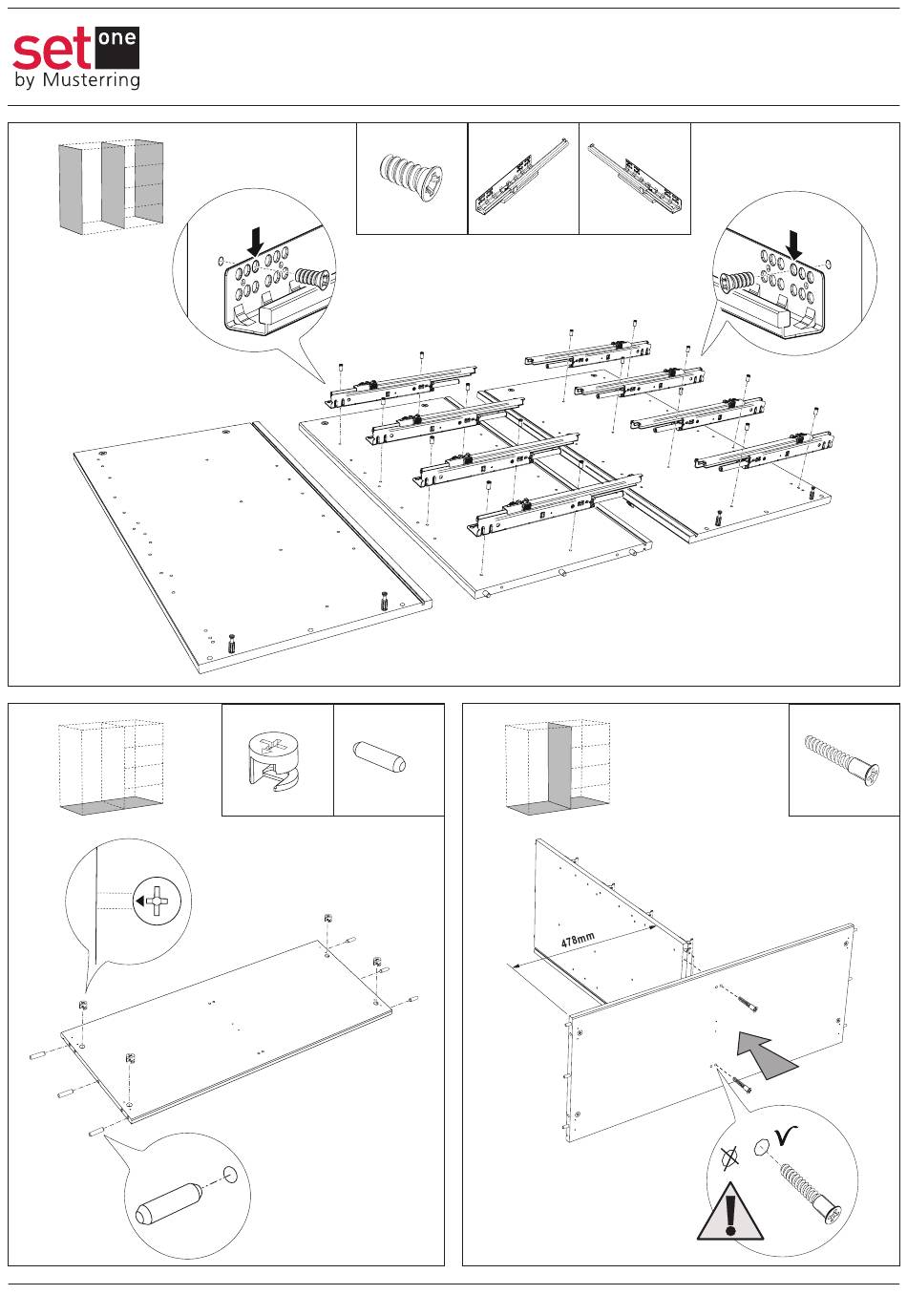 set one
by Musterring

478mm