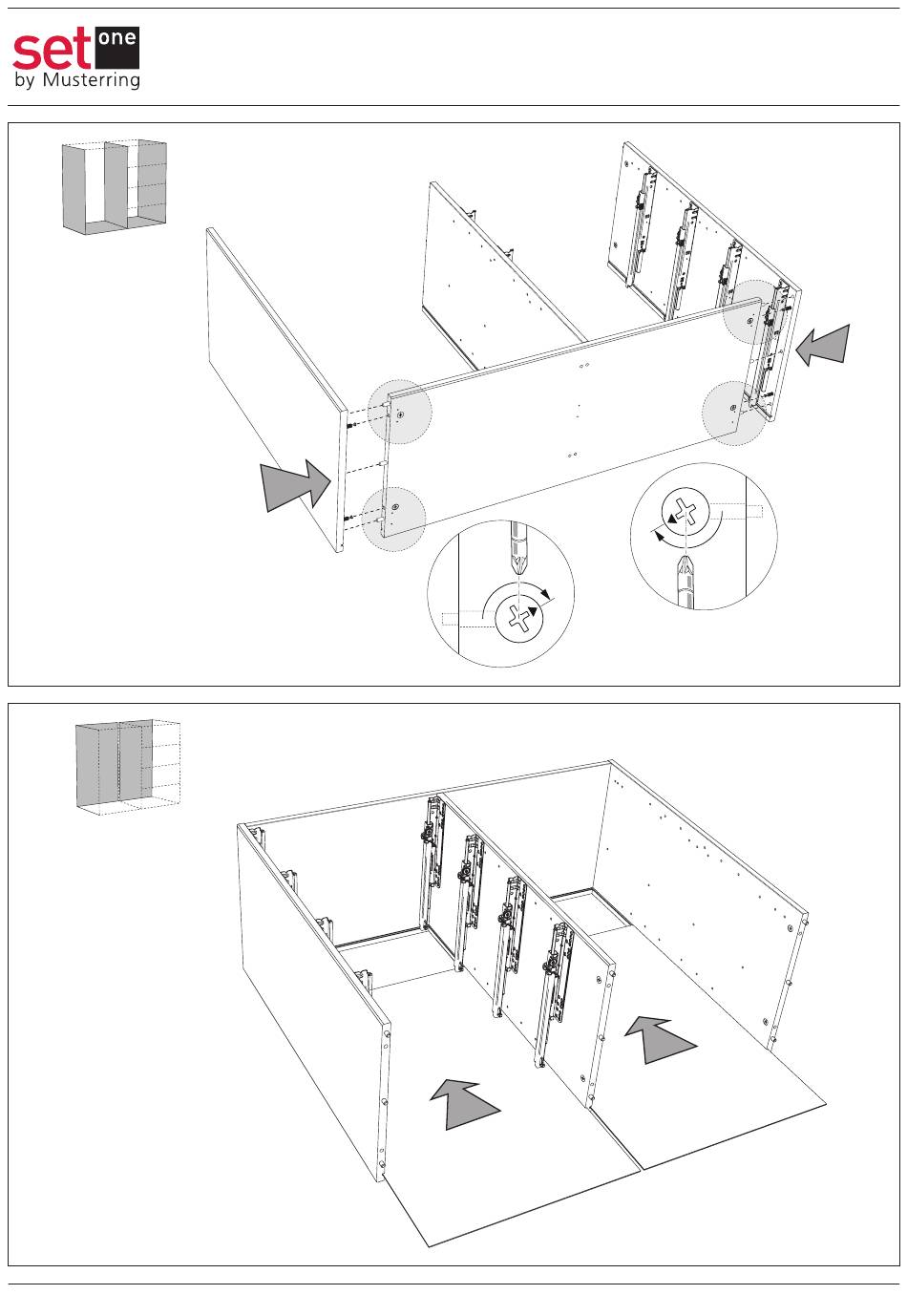 set one
by Musterring