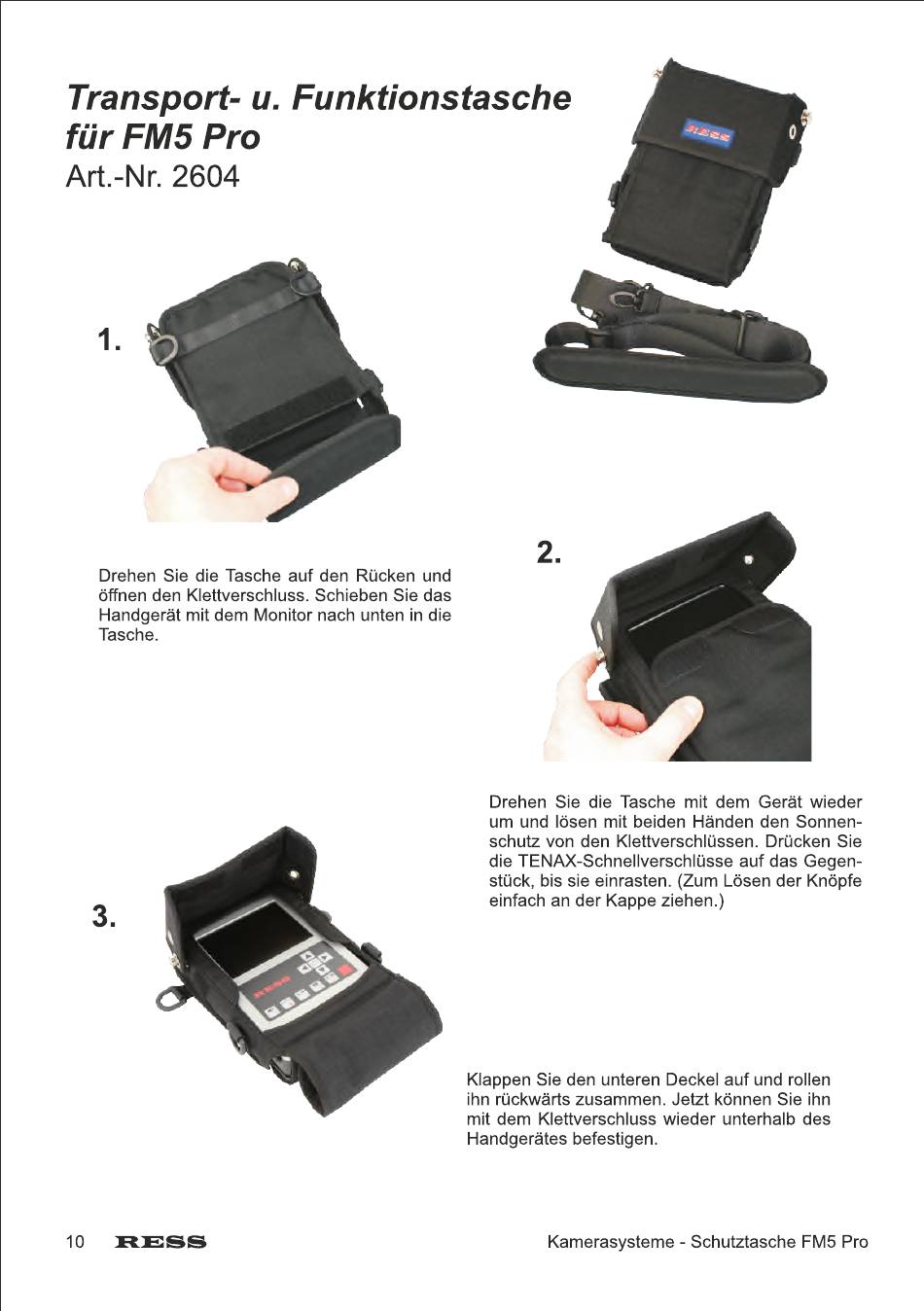 Transport- u. Funktionstasche für FM5 Pro
Art.-Nr. 2604

RESS

1.

Drehen Sie die Tasche auf den Rücken und öffnen den Klettverschluss. Schieben Sie das Handgerät mit dem Monitor nach unten in die Tasche.

2.

Drehen Sie die Tasche mit dem Gerät wieder um und lösen mit beiden Händen den Sonnenschutz von den Klettverschlüssen. Drücken Sie die TENAX-Schnellverschlüsse auf das Gegenstück, bis sie einrasten. (Zum Lösen der Knöpfe einfach an der Kappe ziehen.)

3.

RESS

Klappen Sie den unteren Deckel auf und rollen ihn rückwärts zusammen. Jetzt können Sie ihn mit dem Klettverschluss wieder unterhalb des Handgerätes befestigen.

10 RESS

Kamerasysteme - Schutztasche FM5 Pro