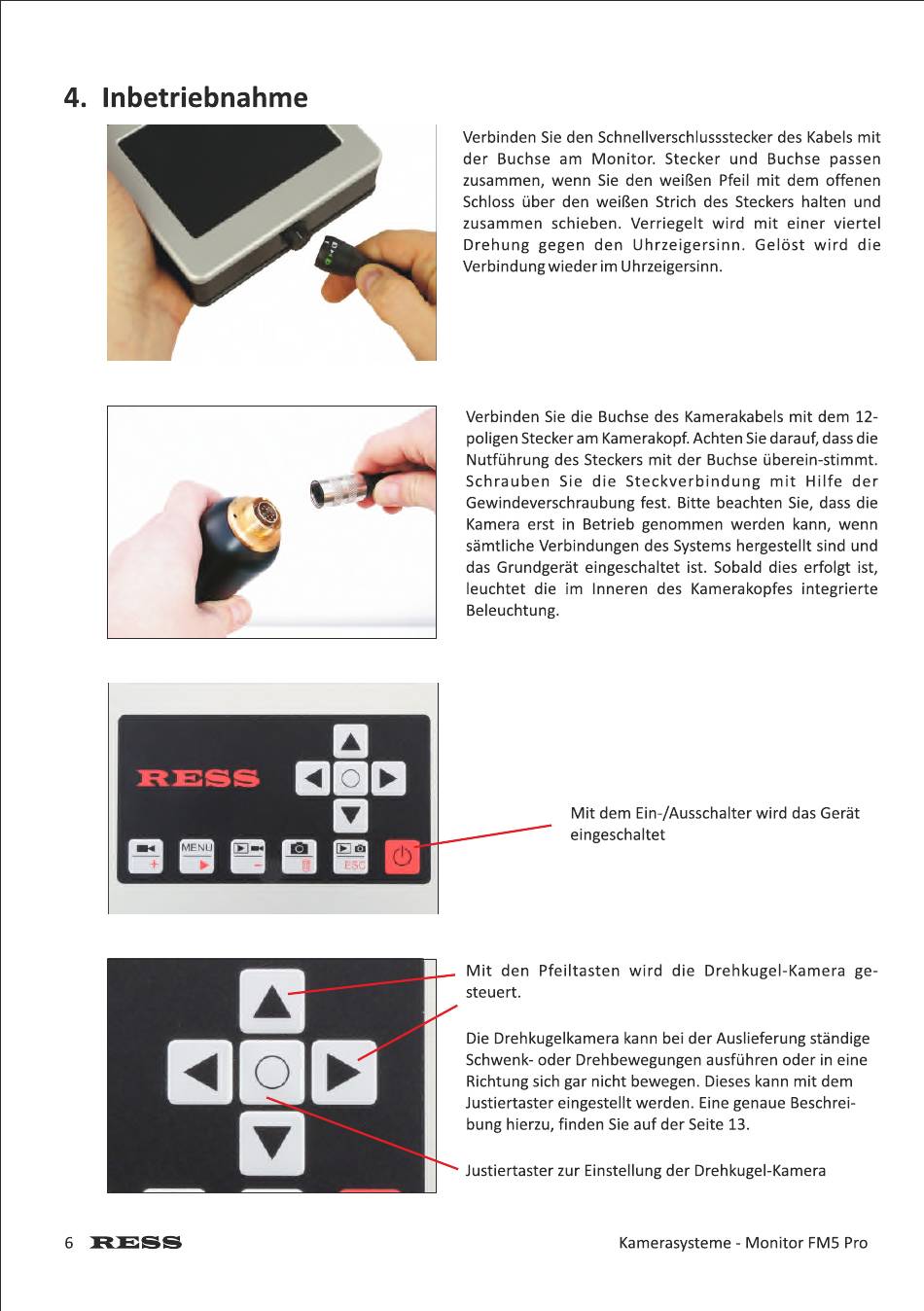 4. Inbetriebnahme

Verbinden Sie den Schnellverschlussstecker des Kabels mit der Buchse am Monitor. Stecker und Buchse passen zusammen, wenn Sie den weißen Pfeil mit dem offenen Schloss über den weißen Strich des Steckers halten und zusammen schieben. Verriegelt wird mit einer viertel Drehung gegen den Uhrzeigersinn. Gelöst wird die Verbindung wieder im Uhrzeigersinn.

Verbinden Sie die Buchse des Kamerakabels mit dem 12-poligen Stecker am Kamerakopf. Achten Sie darauf, dass die Nutführung des Steckers mit der Buchse überein-stimmt. Schrauben Sie die Steckverbindung mit Hilfe der Gewindeverschraubung fest. Bitte beachten Sie, dass die Kamera erst in Betrieb genommen werden kann, wenn sämtliche Verbindungen des Systems hergestellt sind und das Grundgerät eingeschaltet ist. Sobald dies erfolgt ist, leuchtet die im Inneren des Kamerakopfes integrierte Beleuchtung.

RESS

MENU

ESC

Mit dem Ein-/Ausschalter wird das Gerät eingeschaltet

Mit den Pfeiltasten wird die Drehkugel-Kamera gesteuert.

Die Drehkugelkamera kann bei der Auslieferung ständige Schwenk- oder Drehbewegungen ausführen oder in eine Richtung sich gar nicht bewegen. Dieses kann mit dem Justiertaster eingestellt werden. Eine genaue Beschreibung hierzu, finden Sie auf der Seite 13.

Justiertaster zur Einstellung der Drehkugel-Kamera

6 RESS

Kamerasysteme - Monitor FM5 Pro