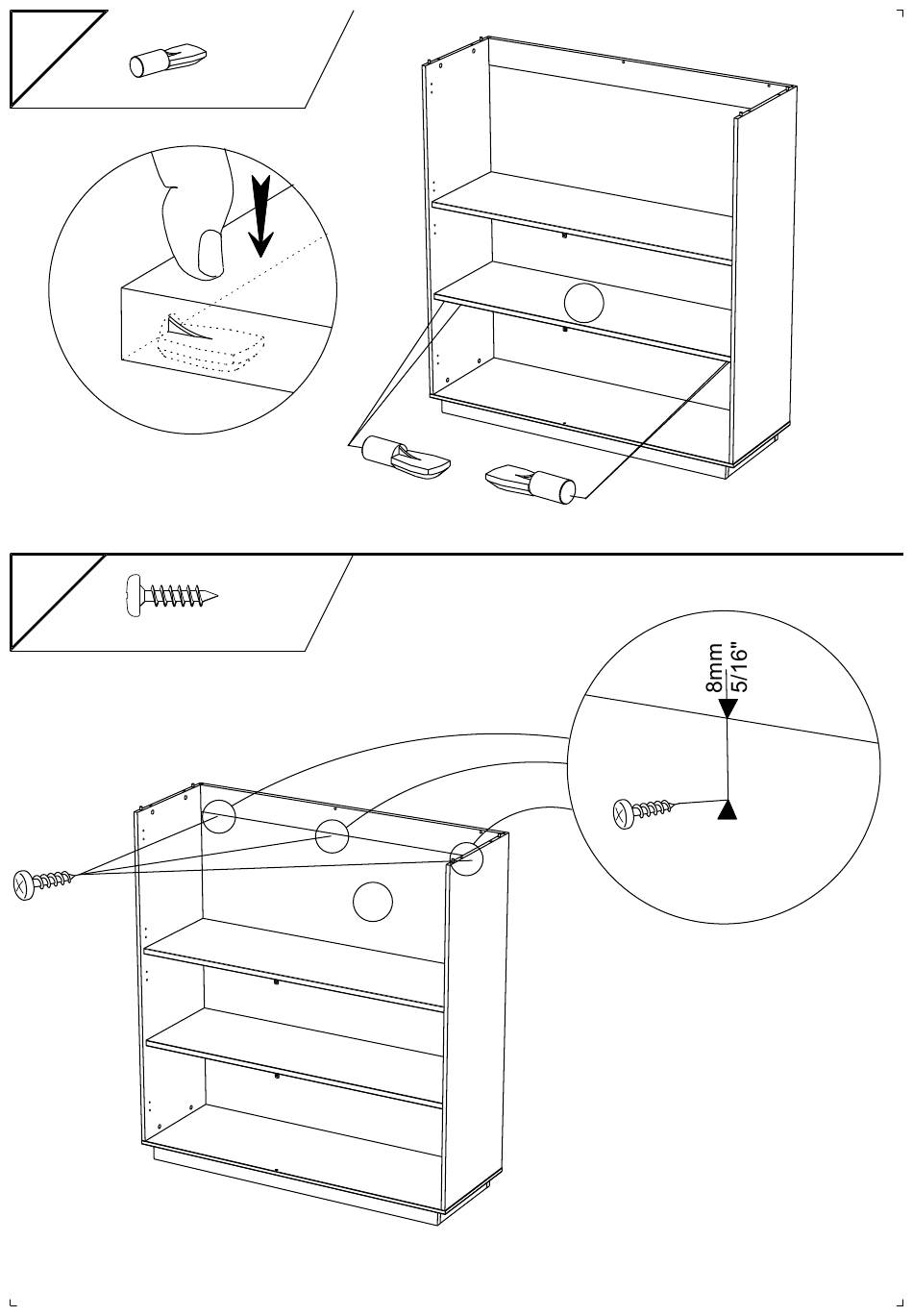 8mm
5/16"