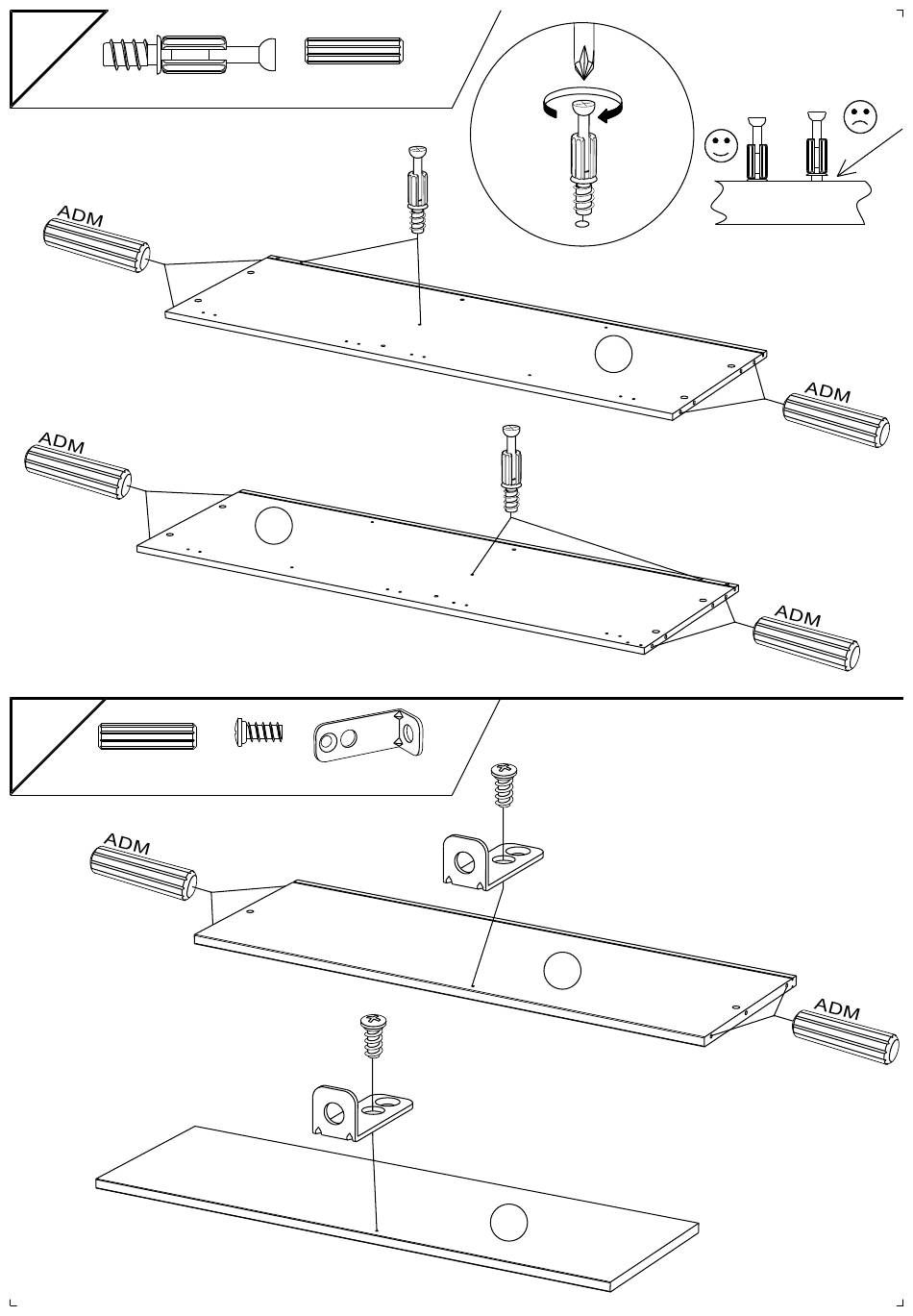 ADM
ADM
ADM
ADM
ADM
ADM