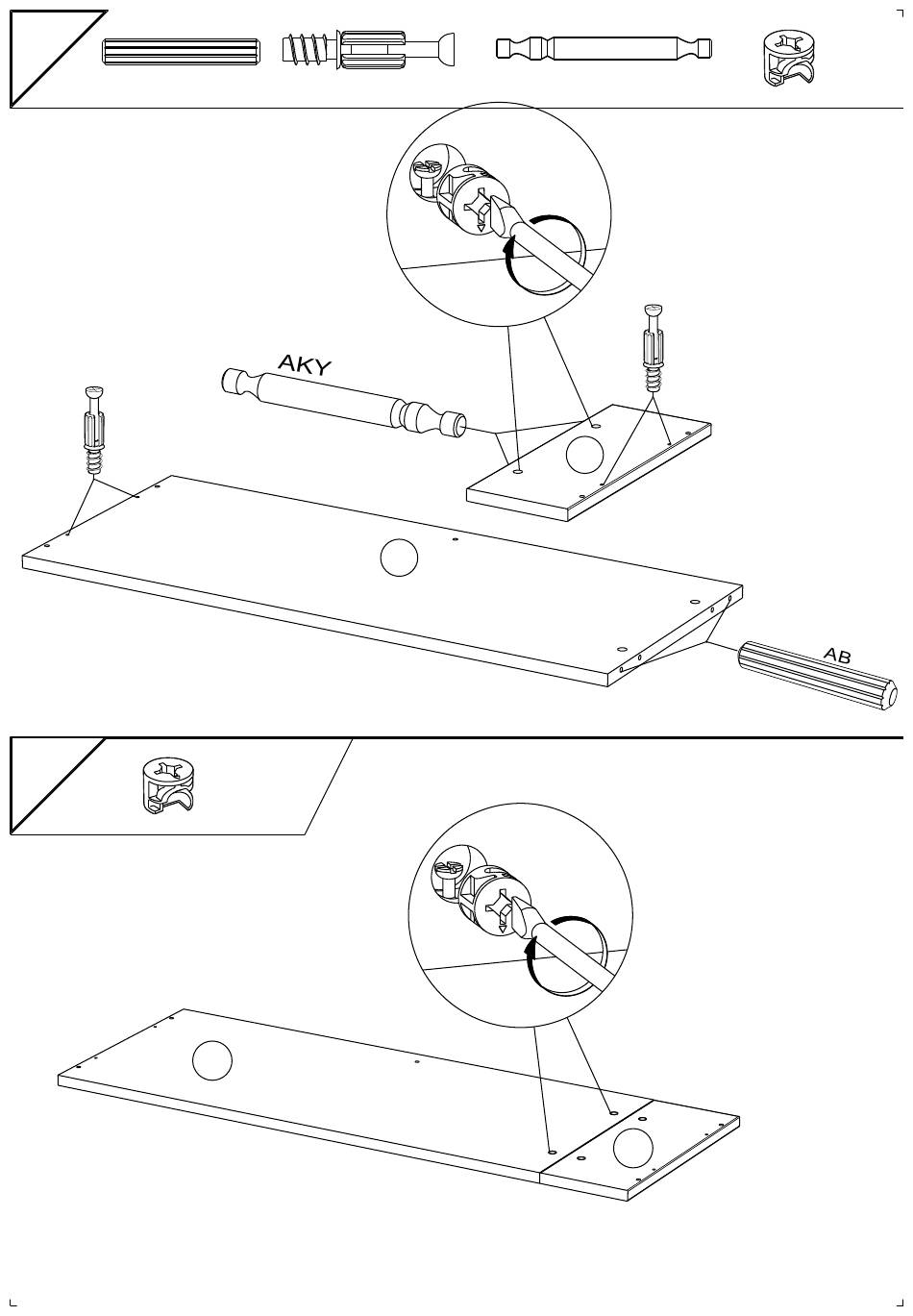 AKY

AB