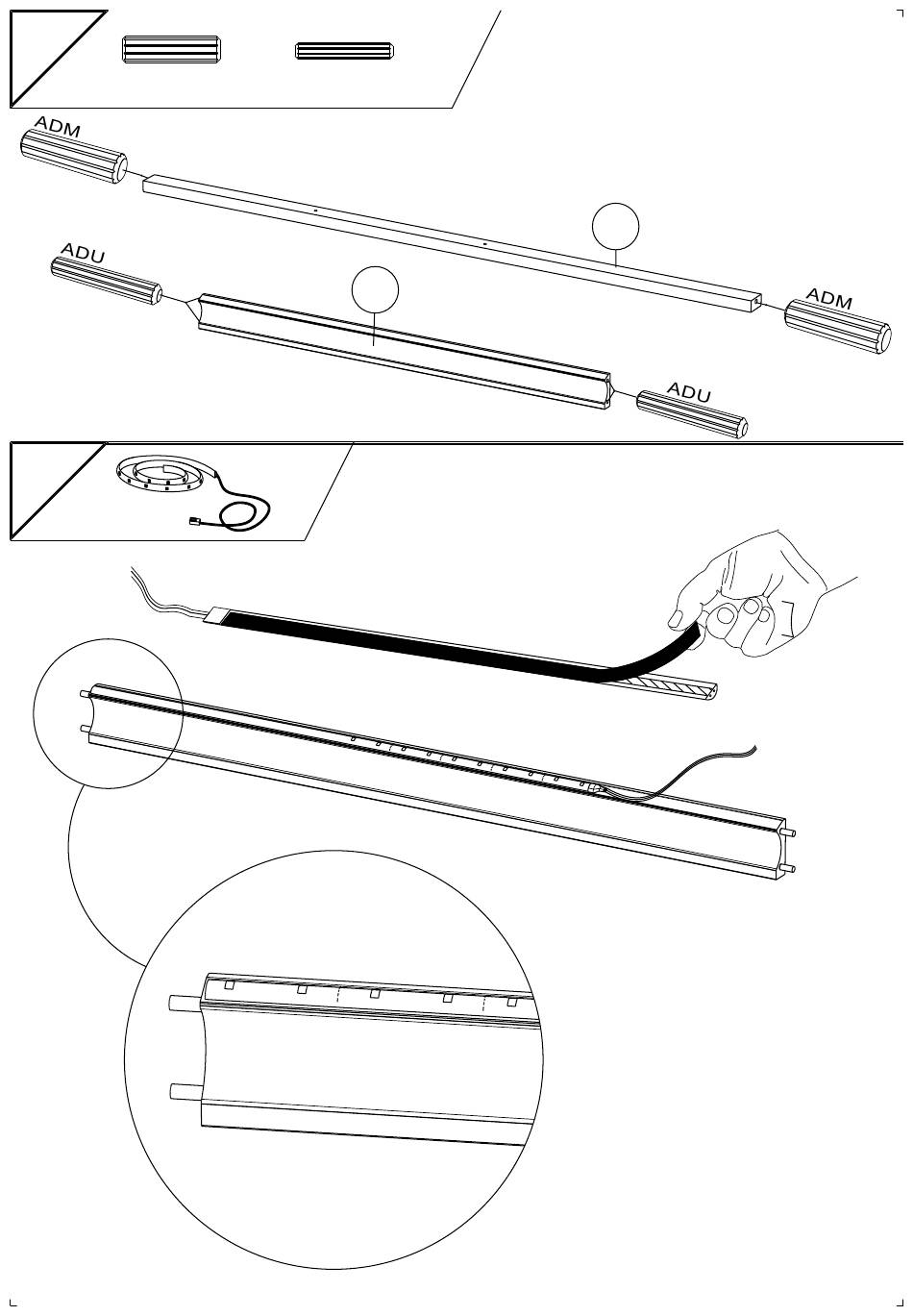 ADM

ADU

ADM

ADU