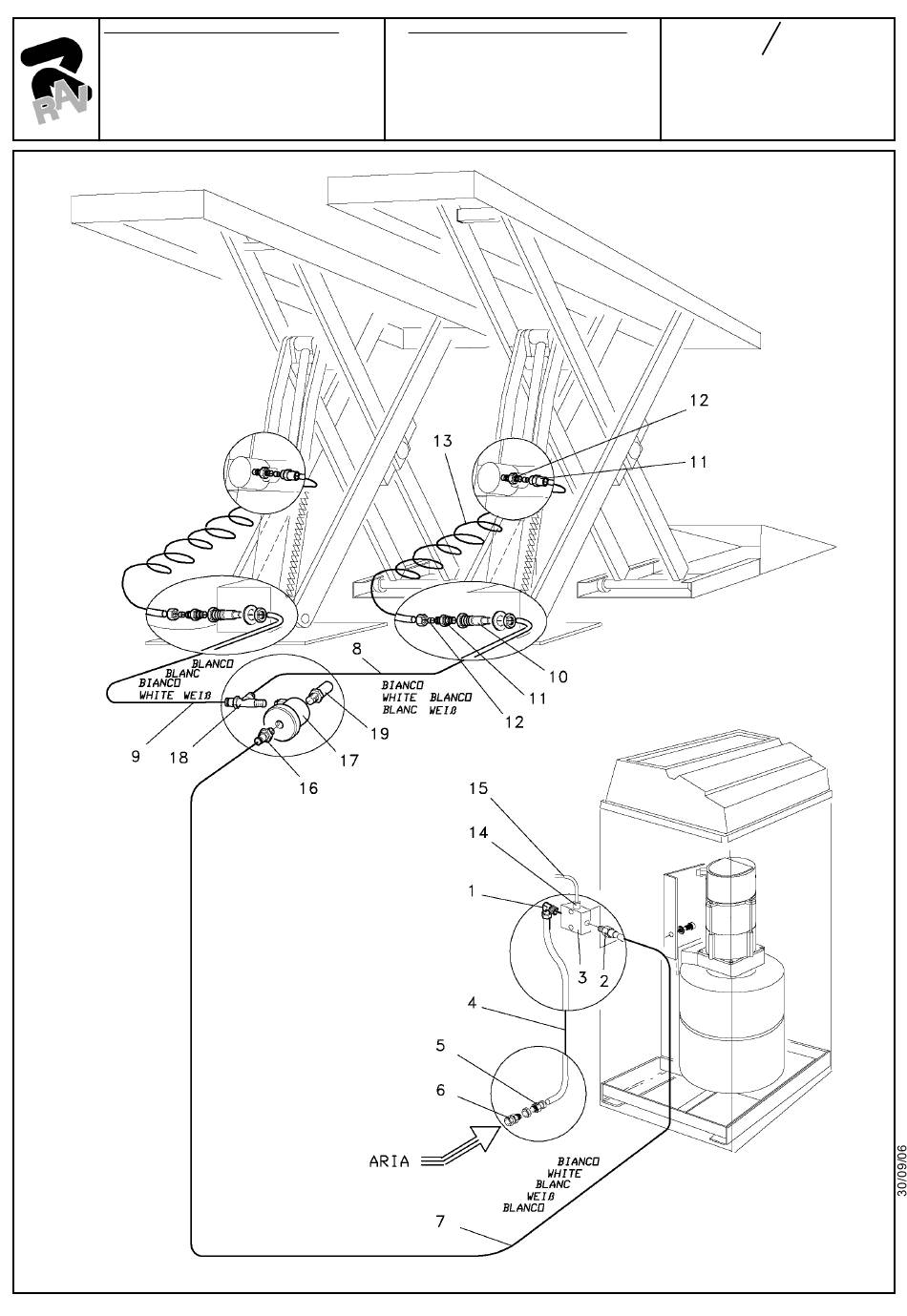 RAV

/

12
13
11
BLANCO
BLANC
BIANCO
WHITE WEIß
8
BIANCO
WHITE BLANCO
BLANC WEIß
10
11
12
9
18
19
17
16
15
14
1
3
2
4
5
6
ARIA
BIANCO
WHITE
BLANC
WEIß
BLANCO
7

30/09/06