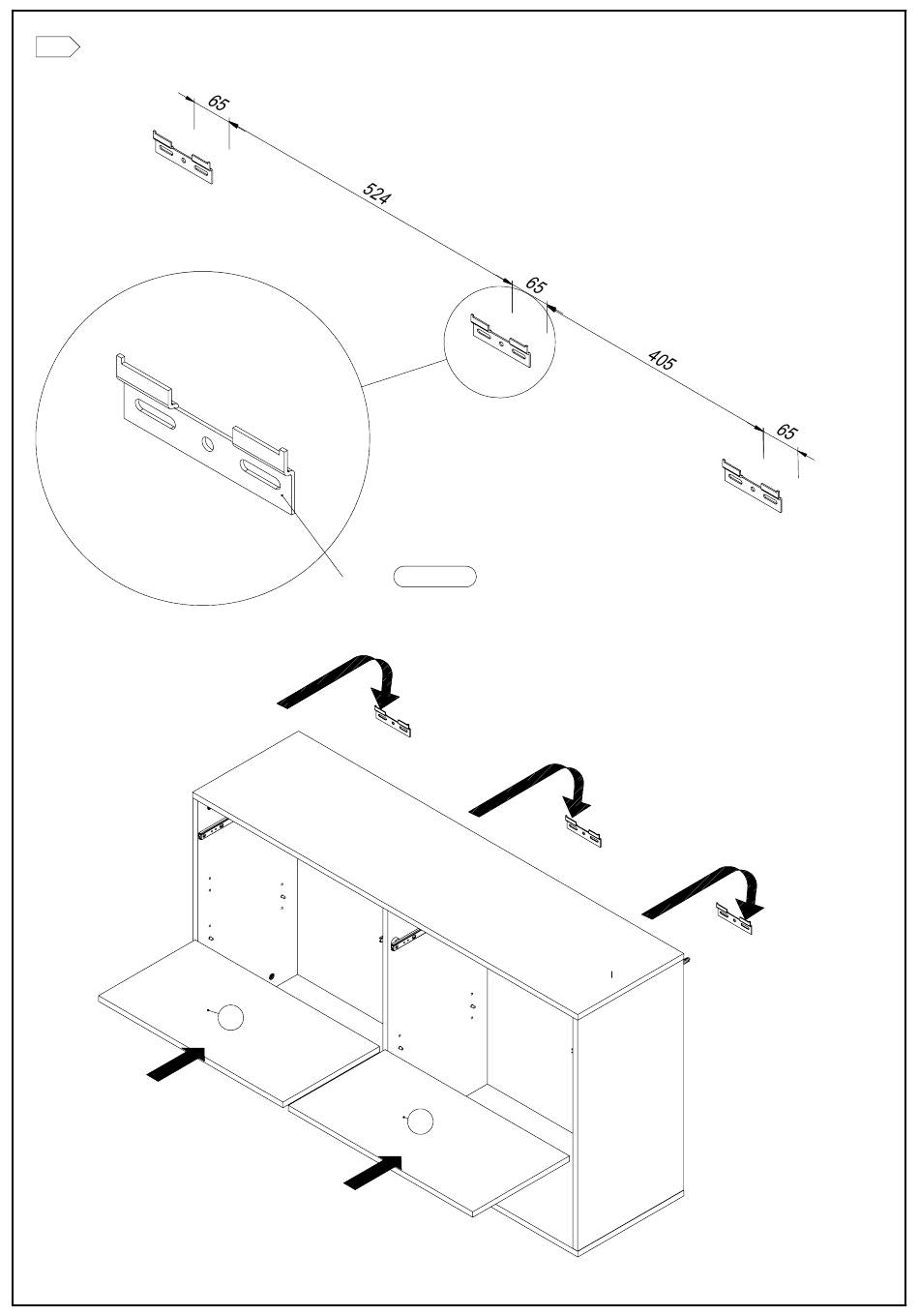 65

524

65

405

65