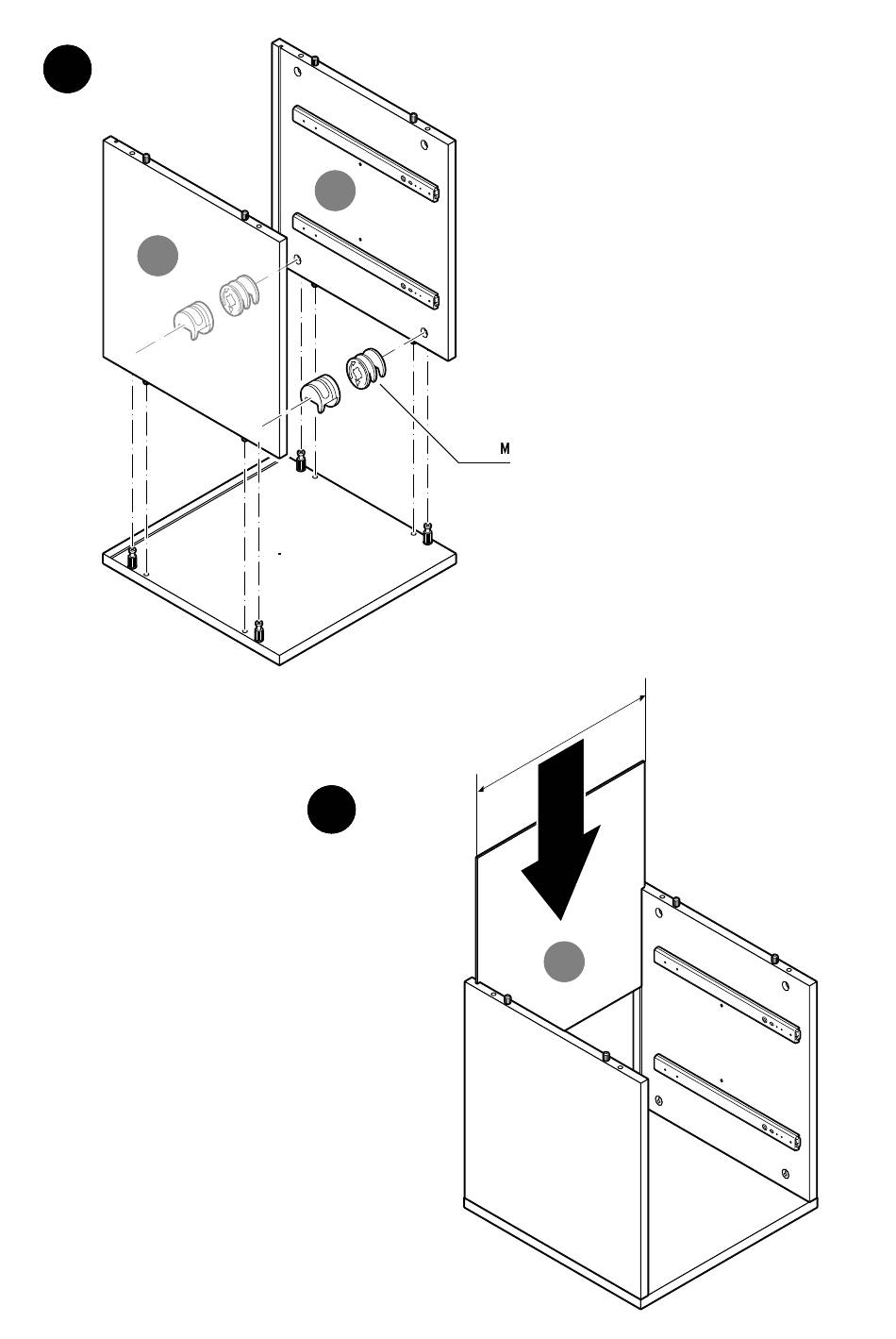 M