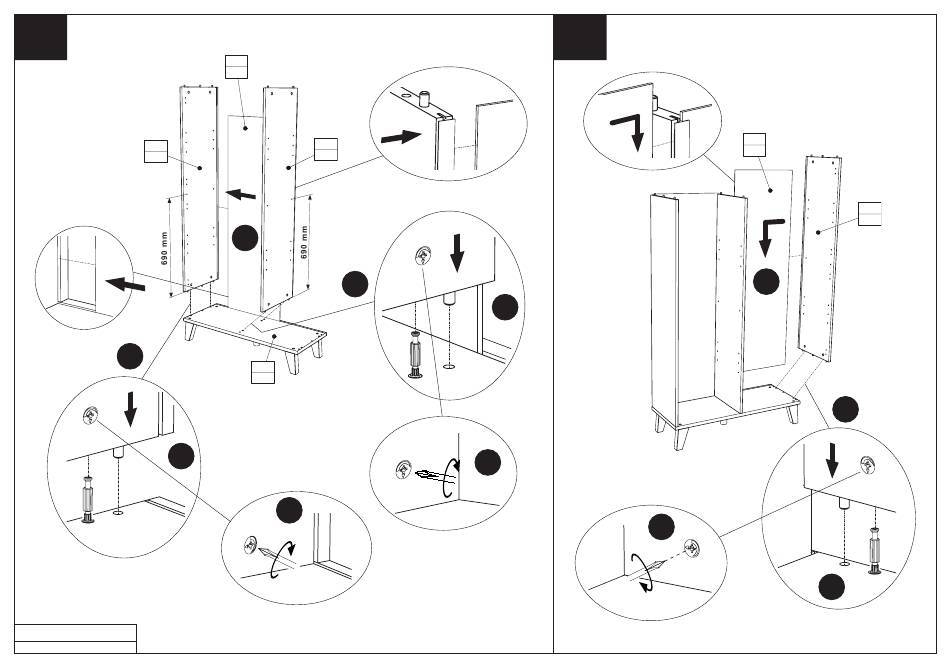 690 mm

690 mm