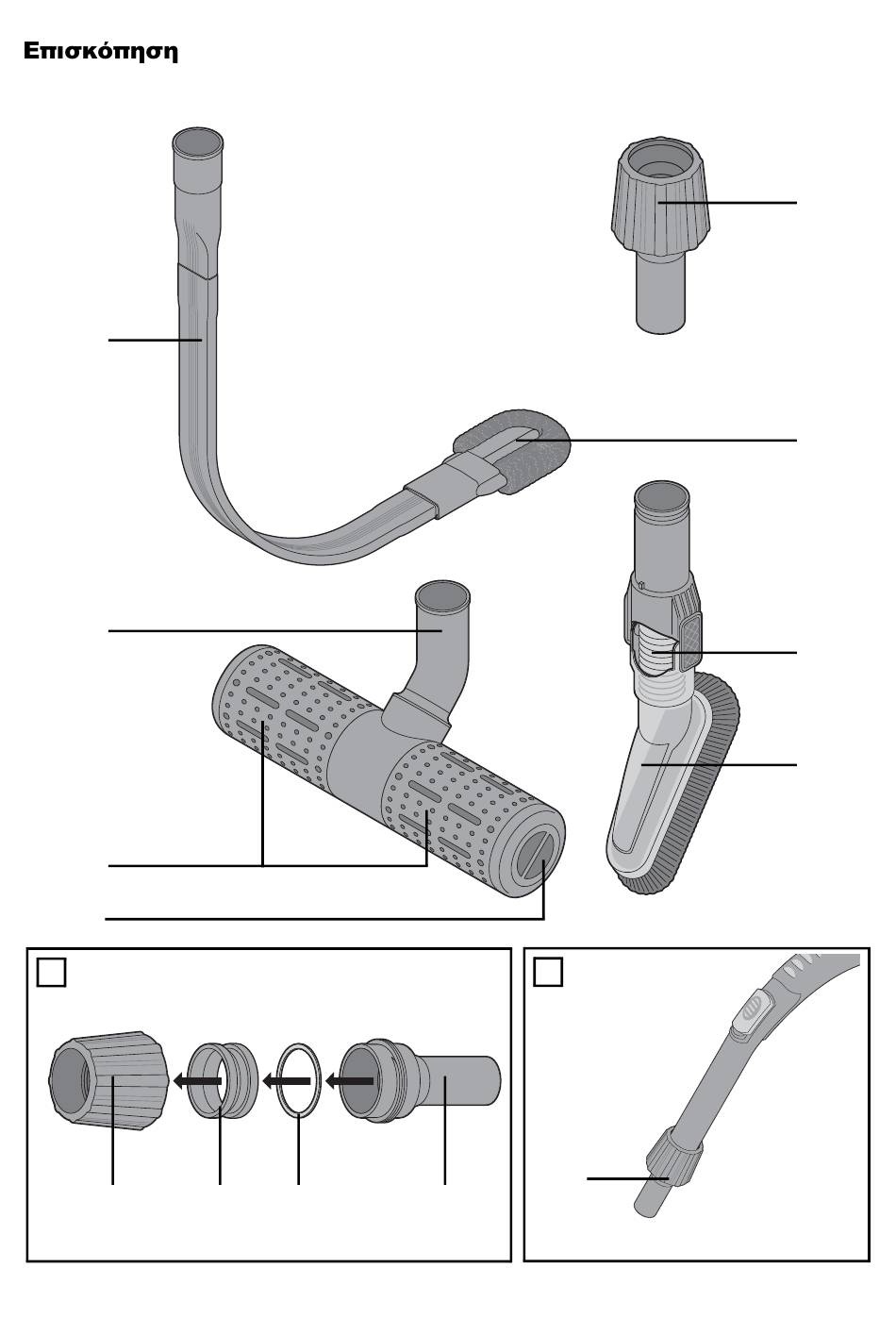 Επισκόπηση