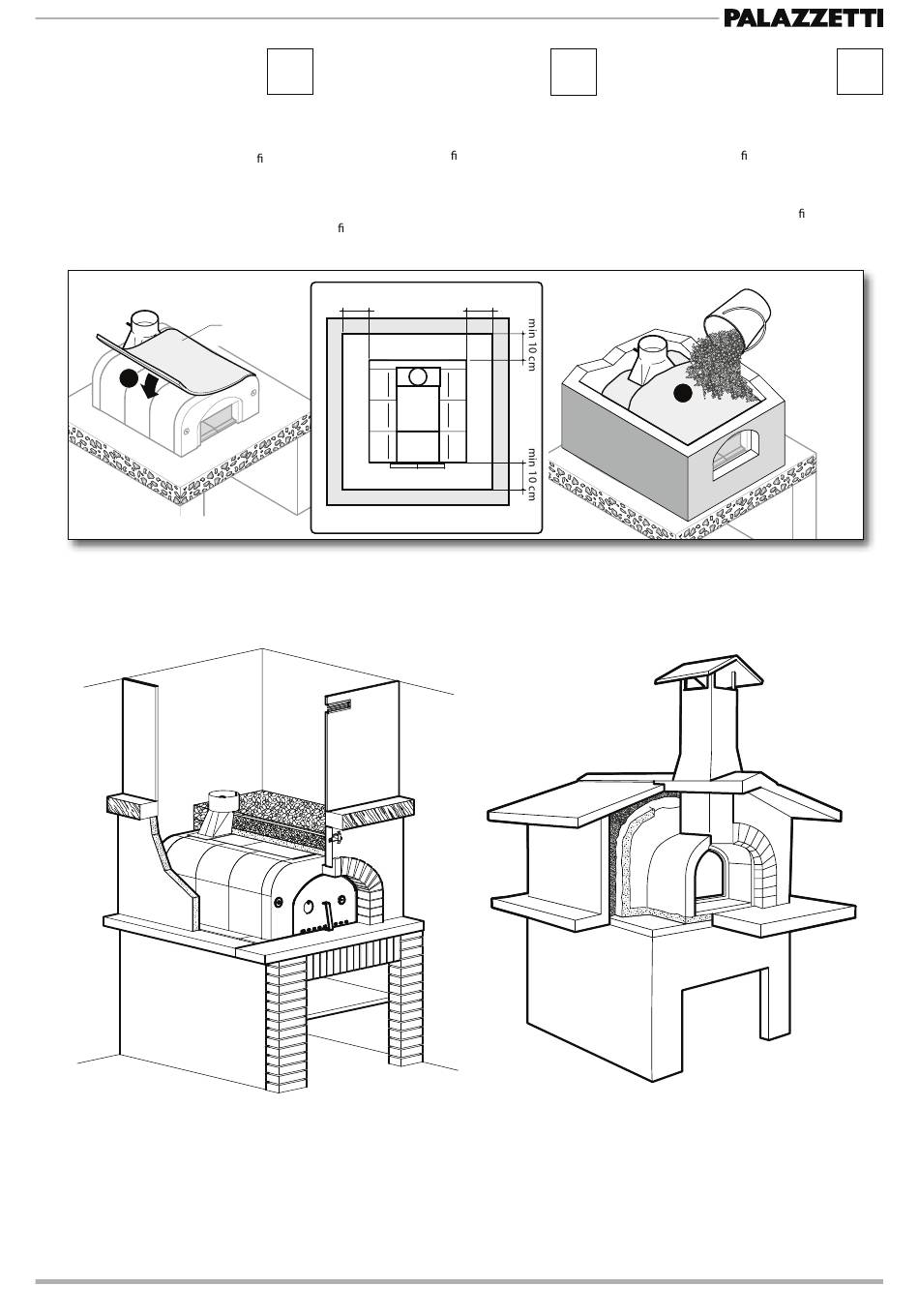 PALAZZETTI

ﬁ ﬁ ﬁ

ﬁ ﬁ

min 10 cm

min 10 cm