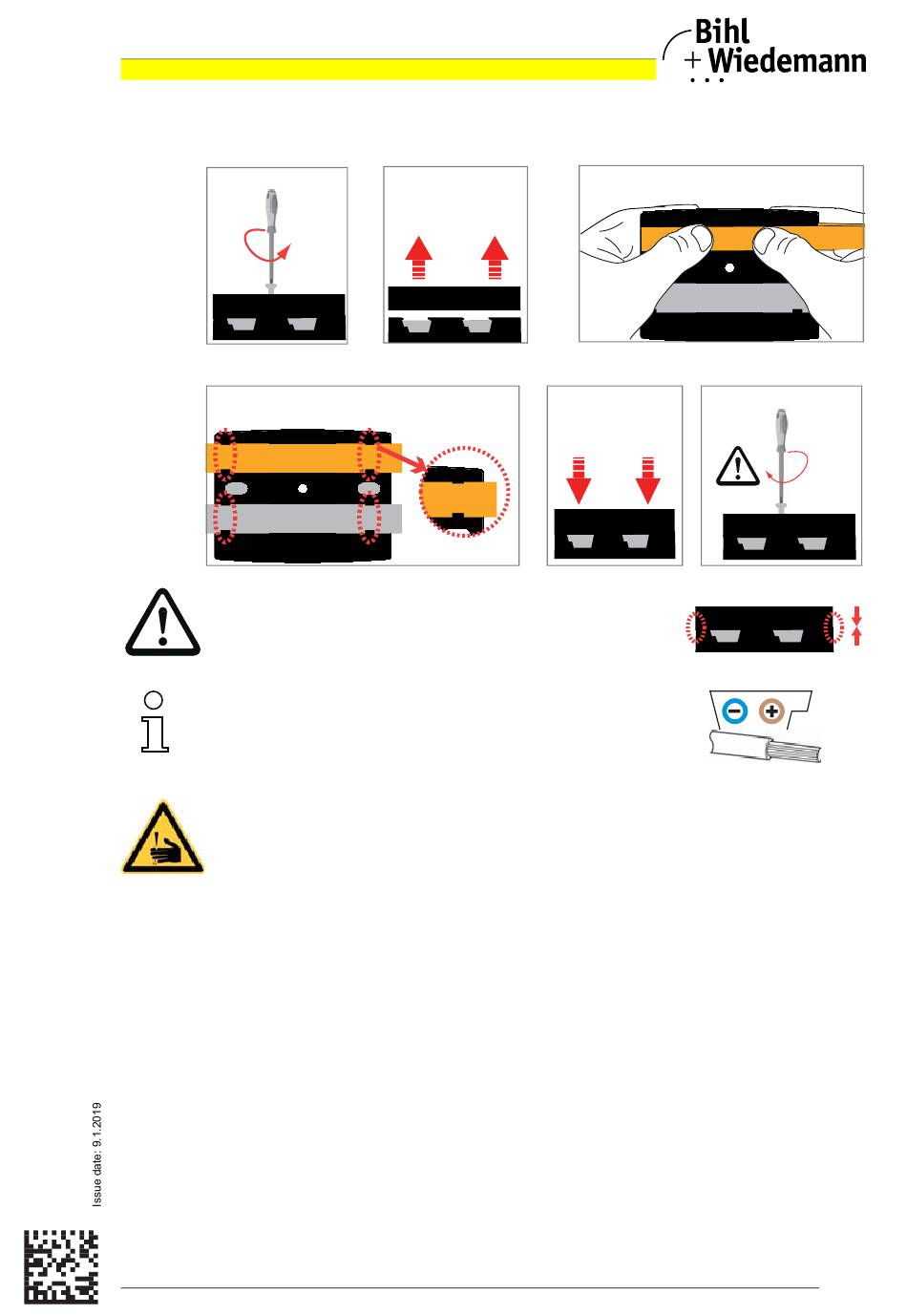 Bihl
+ Wiedemann

Issue date: 9.1.2019