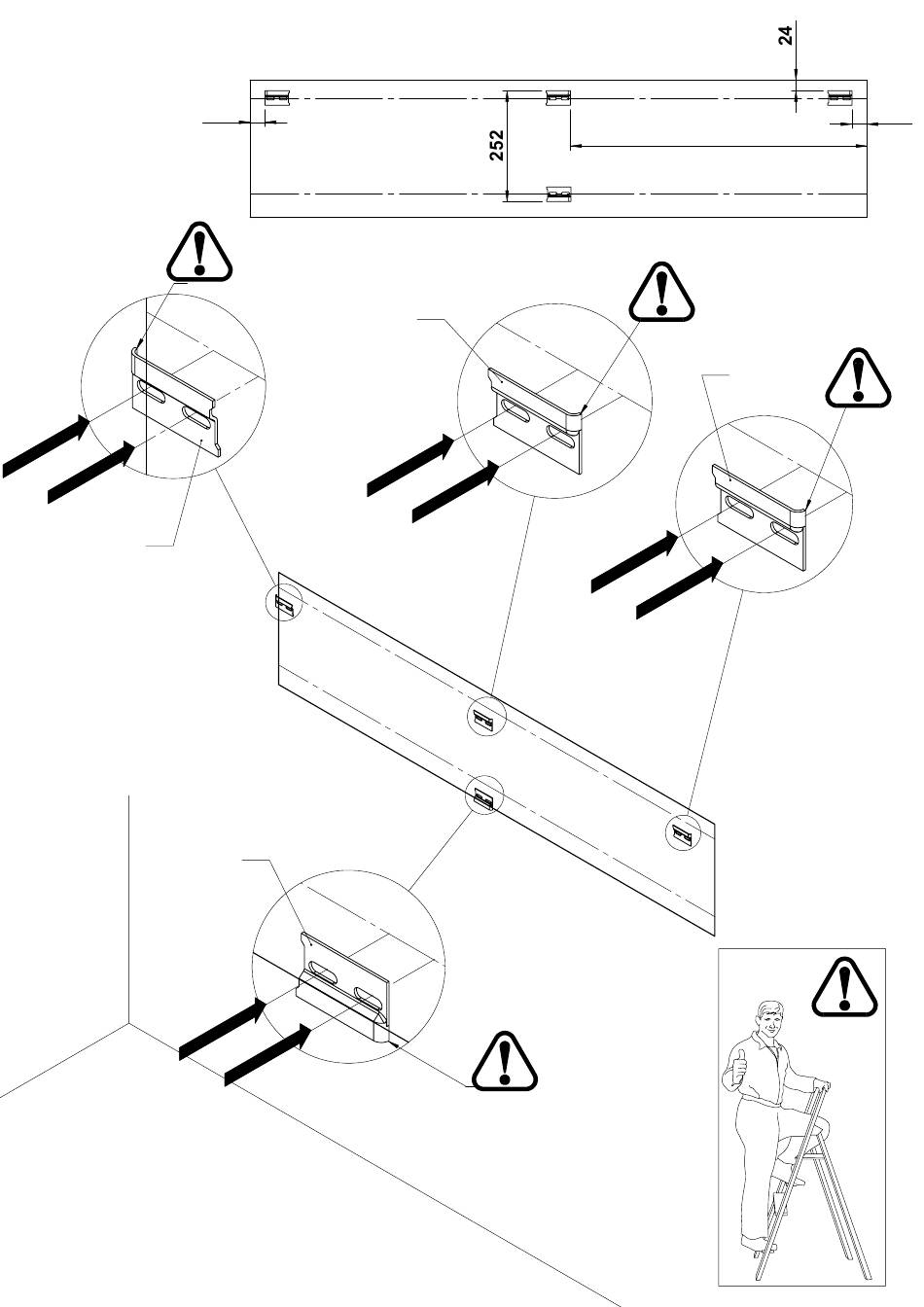 24

252