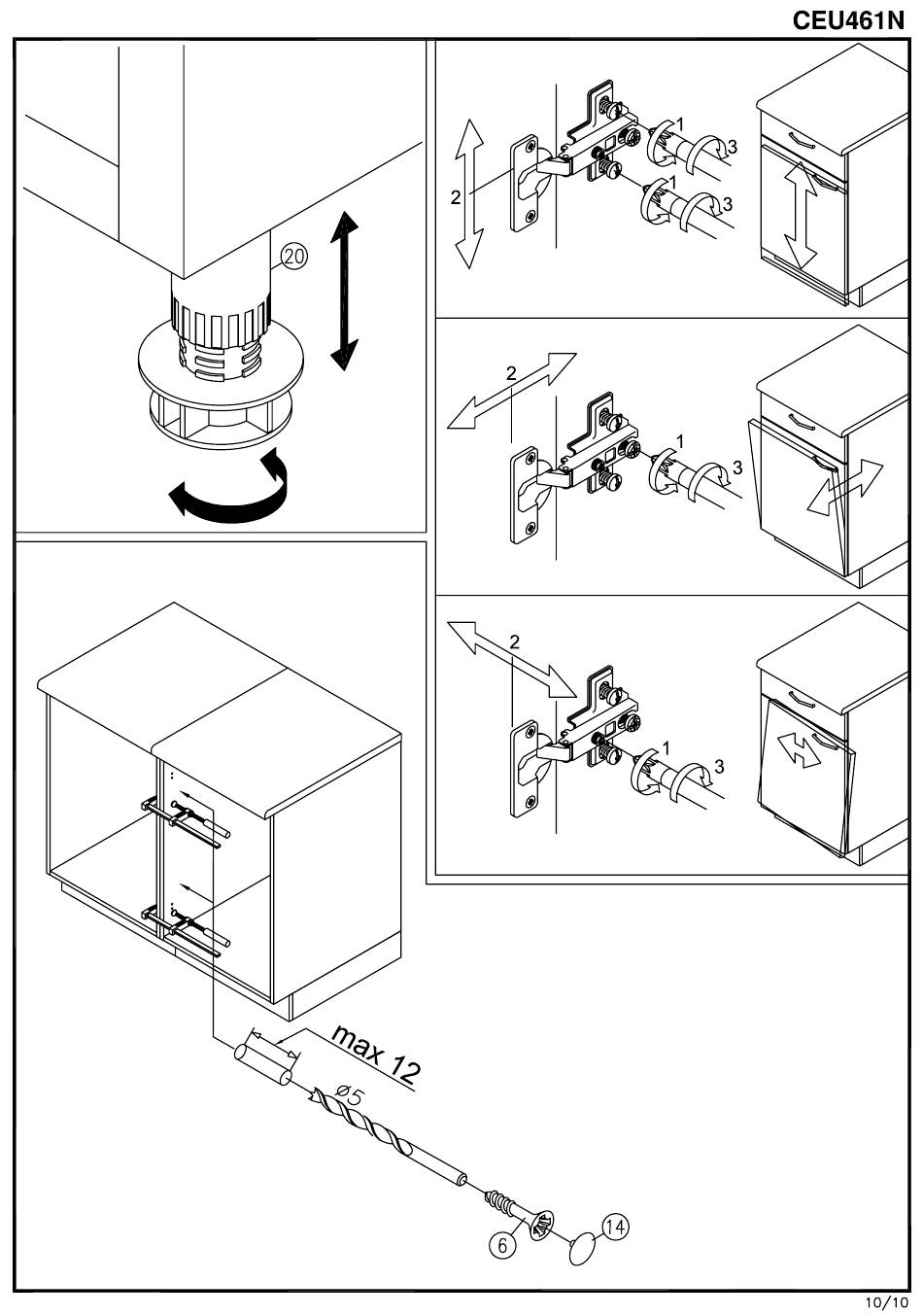 CEU461N

20

2
1
3
1
3

2
1
3

2
1
3

max 12
ø5
6
14

10/10