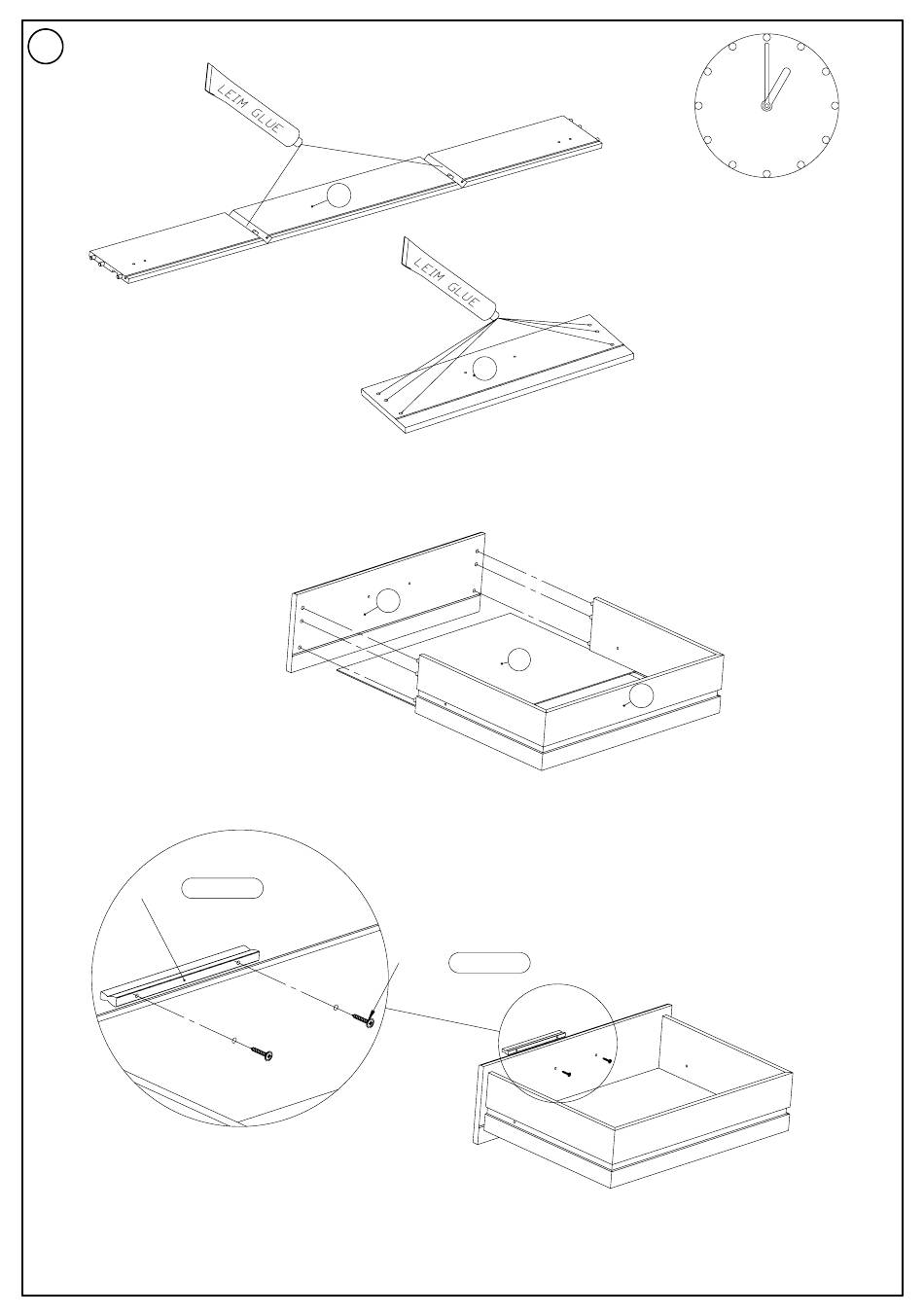 LEIM GLUE

LEIM GLUE