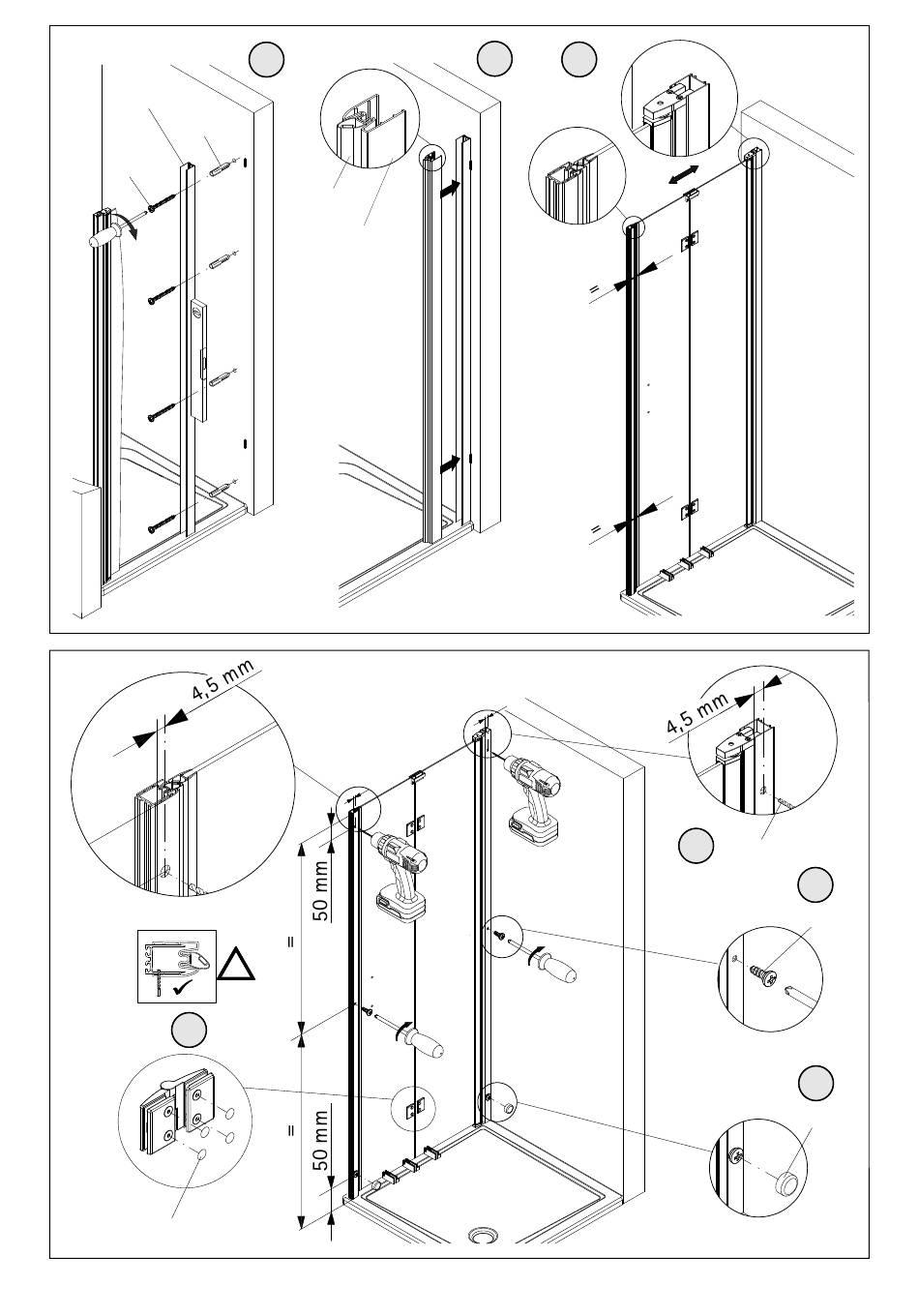 =

=

4,5 mm

4,5 mm

50 mm

=

=

50 mm