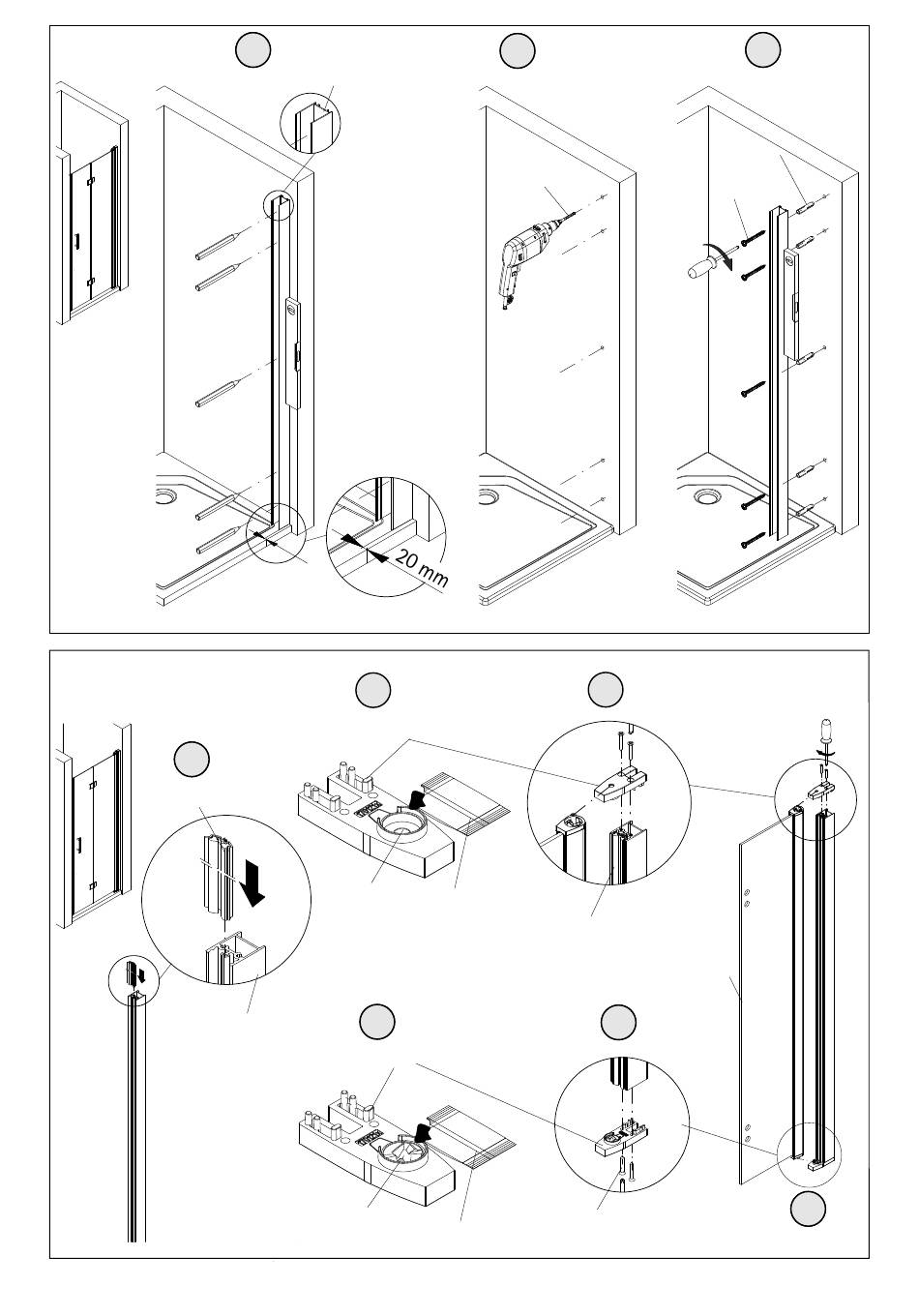 20 mm