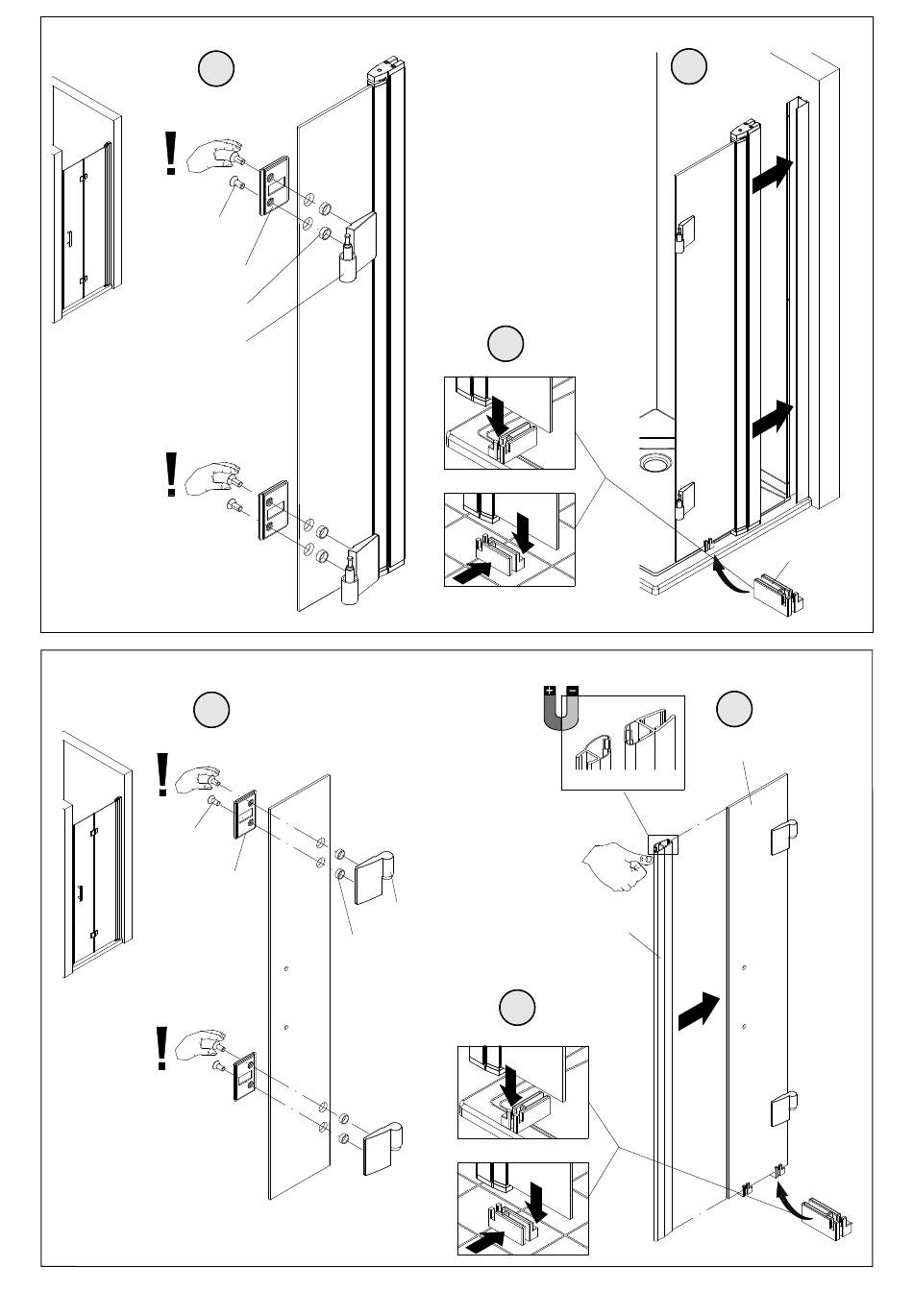 !

!

!

!

+ -