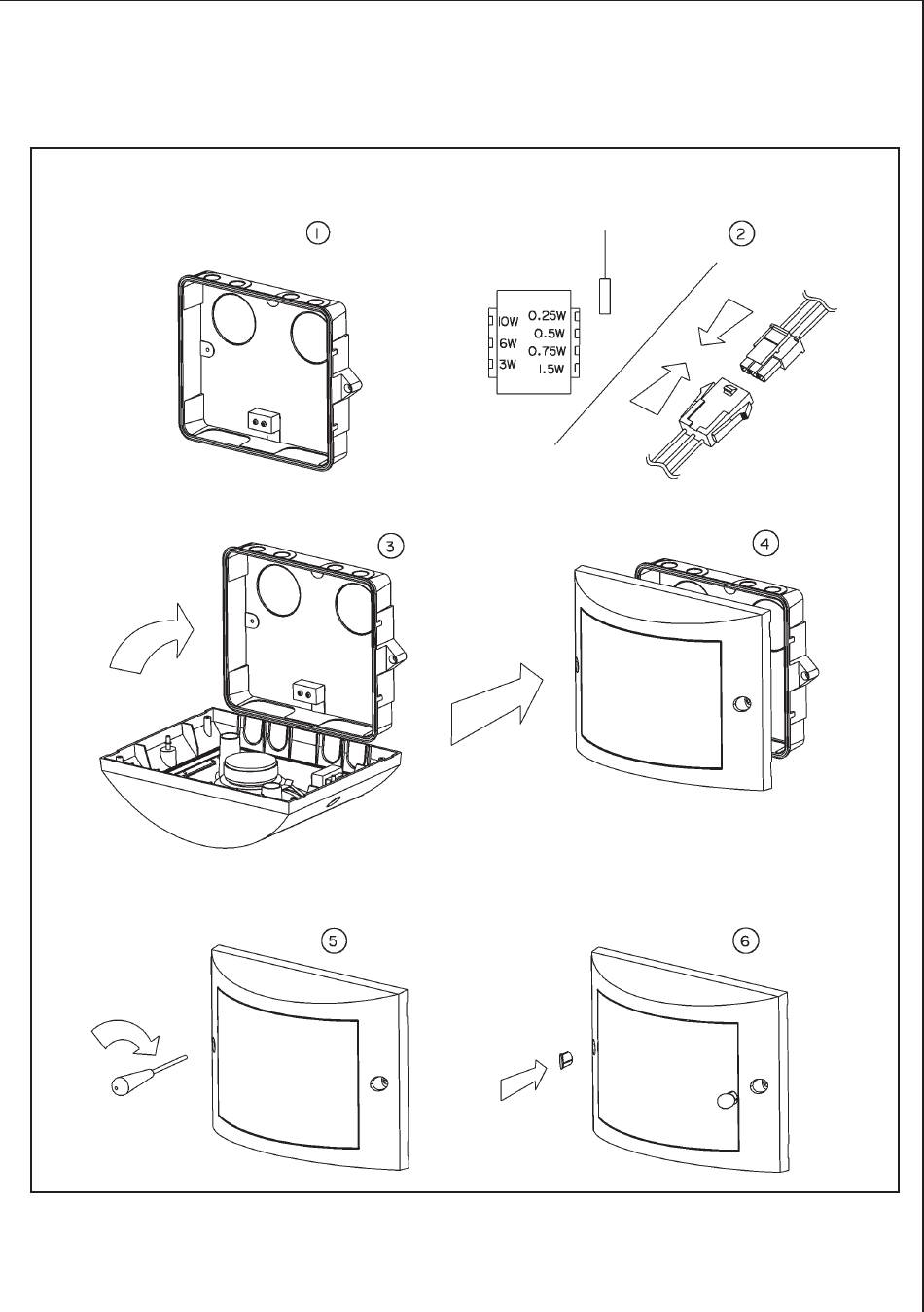 1

2

10W
6W
3W

0.25W
0.5W
0.75W
1.5W

3

4

5

6