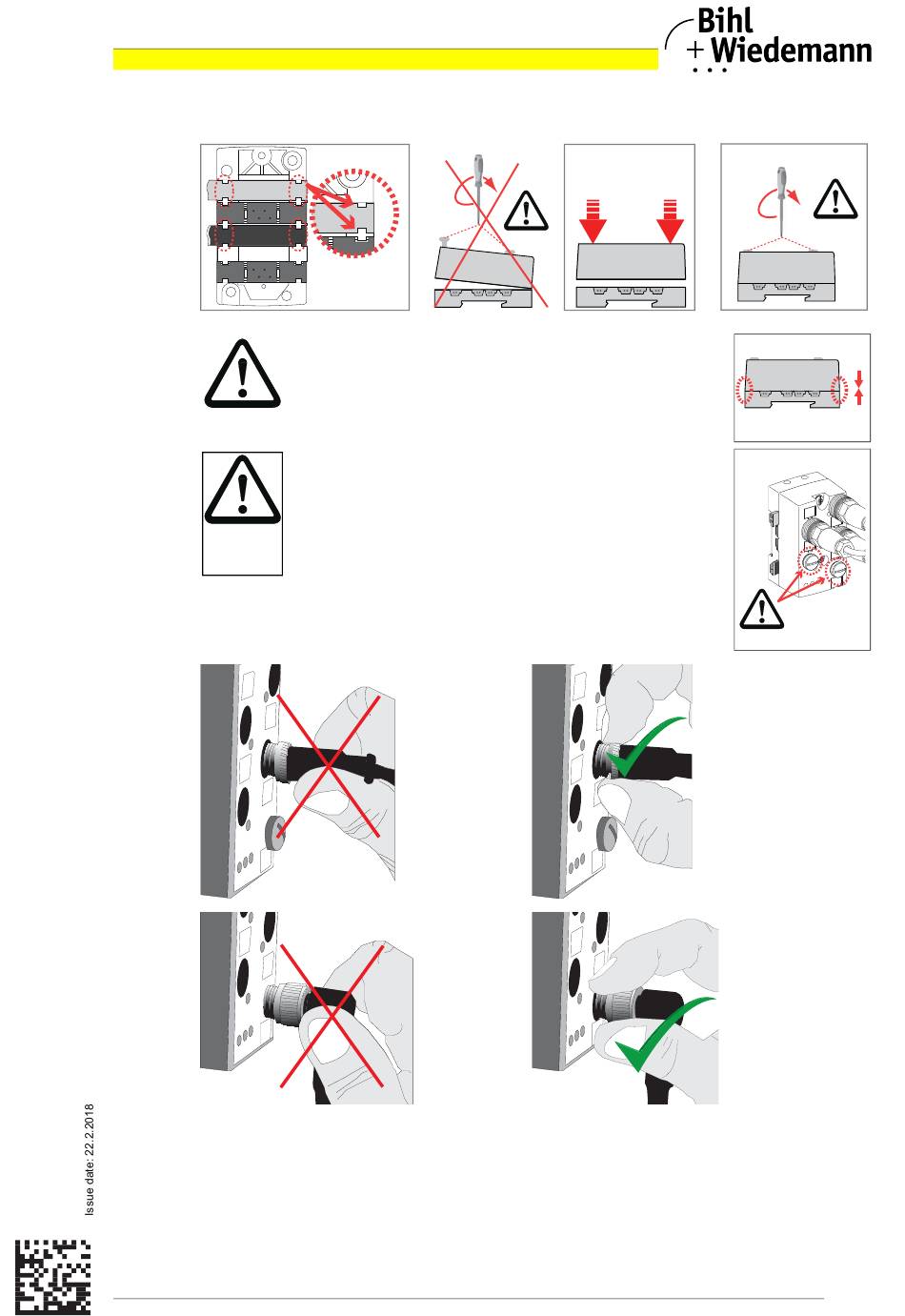 Bihl
+ Wiedemann

Issue date: 22.2.2018