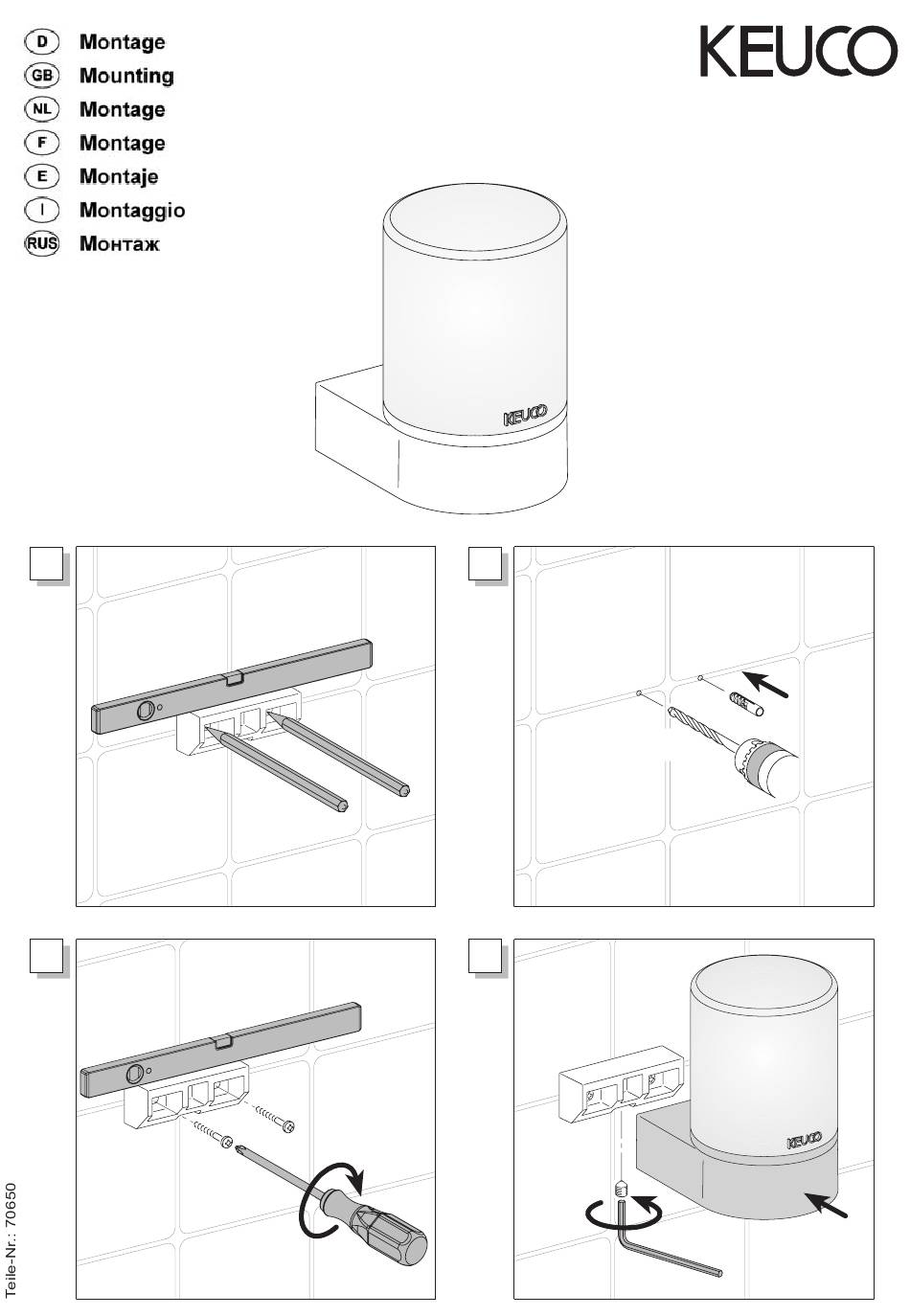 D Montage
GB Mounting
NL Montage
F Montage
E Montaje
I Montaggio
RUS Монтаж

KEUCO

KEUCO

KEUCO

Teile-Nr.: 70650