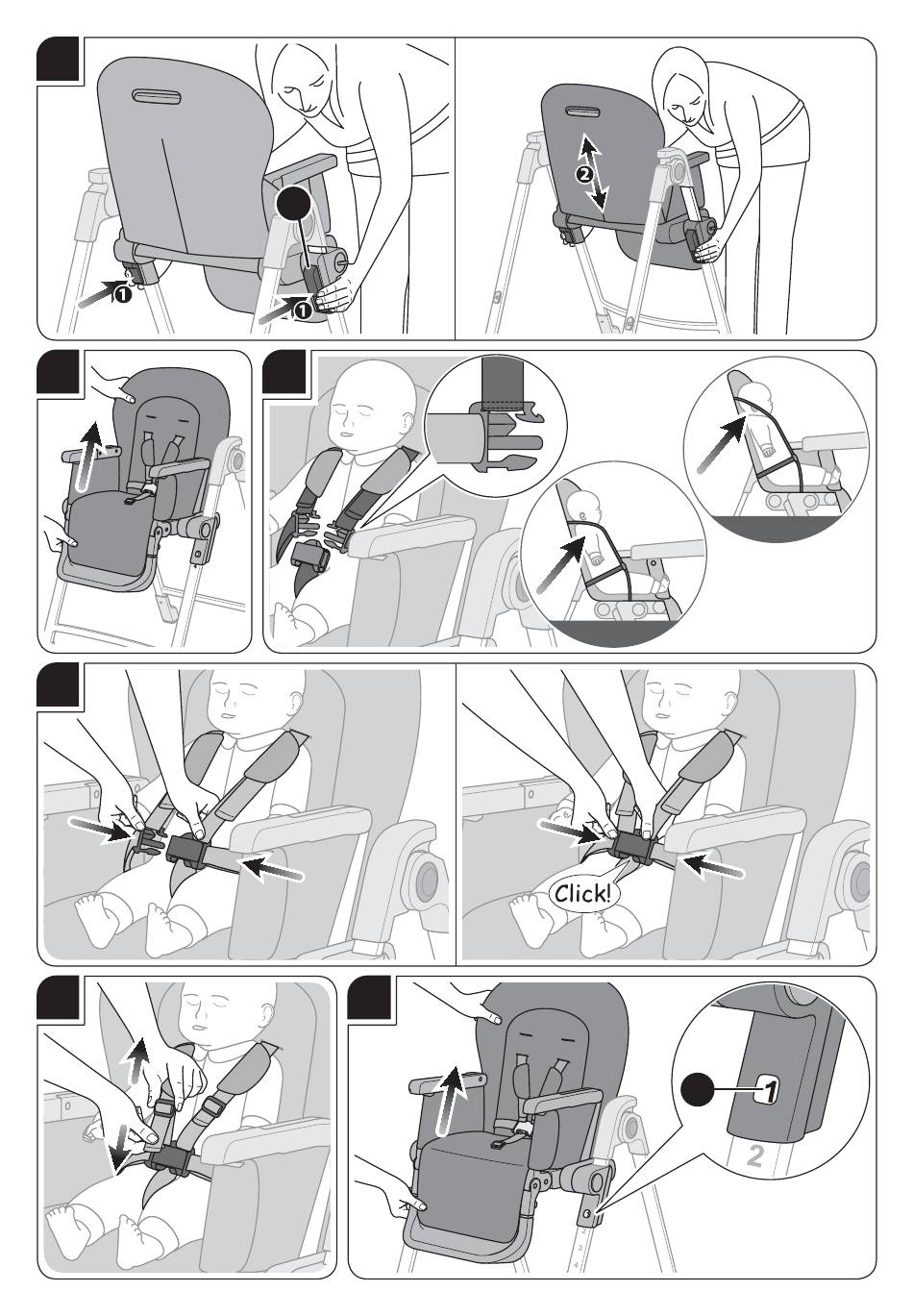 1
1
2
Click!
1
2