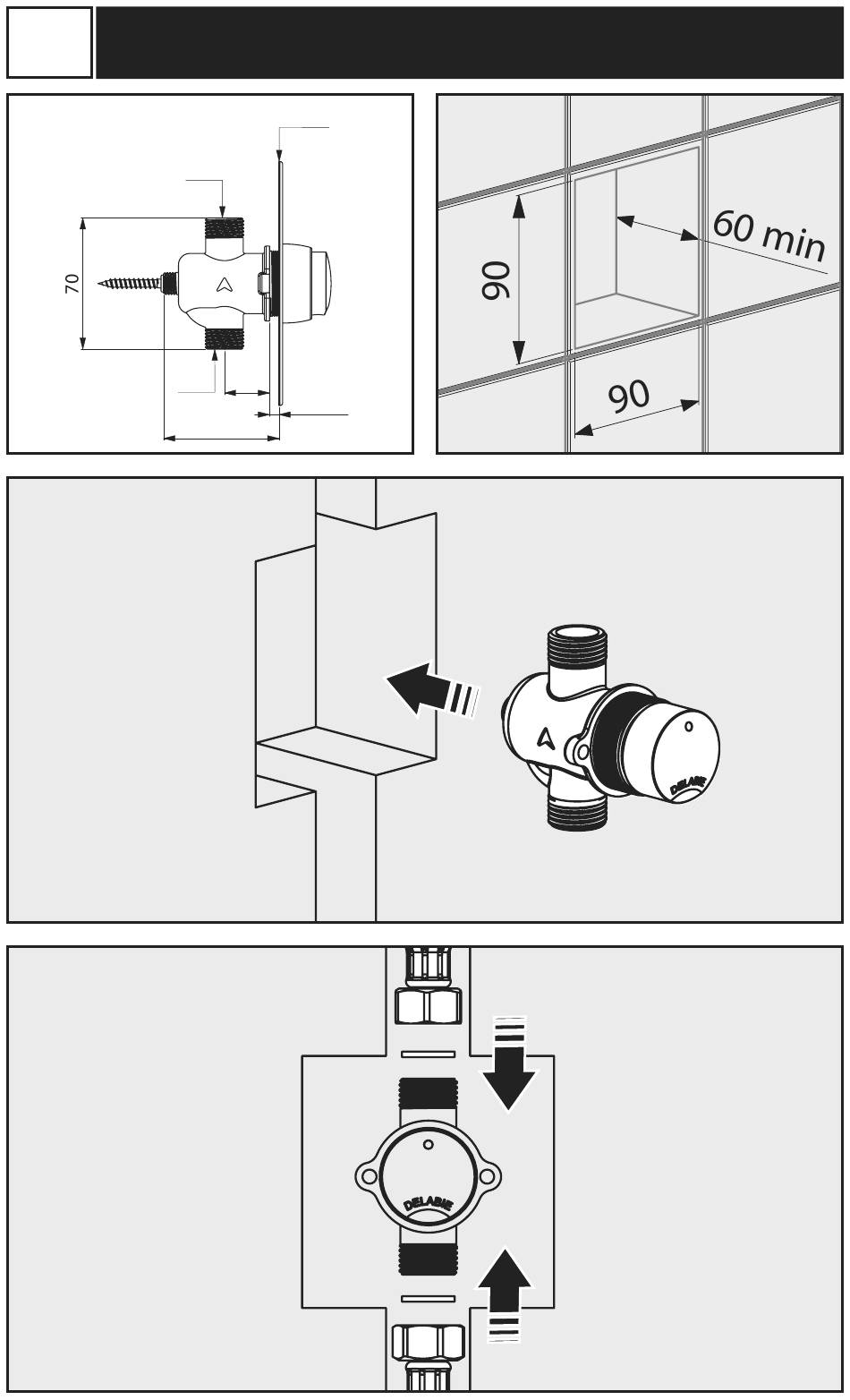 70

90

60 min

90

DELABIE

DELABIE