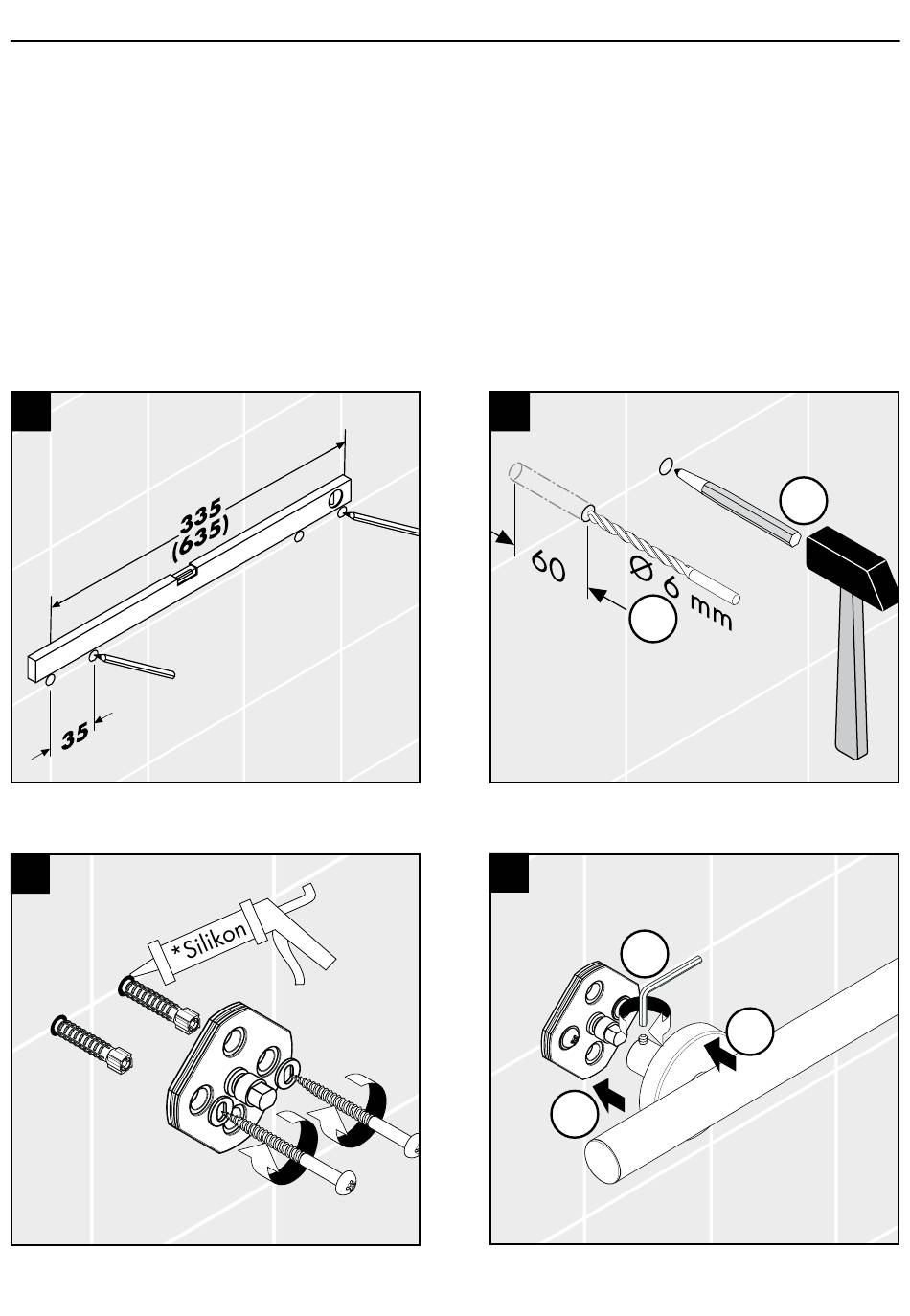 335
(635)

35

60

Ø 6 mm

*Silikon