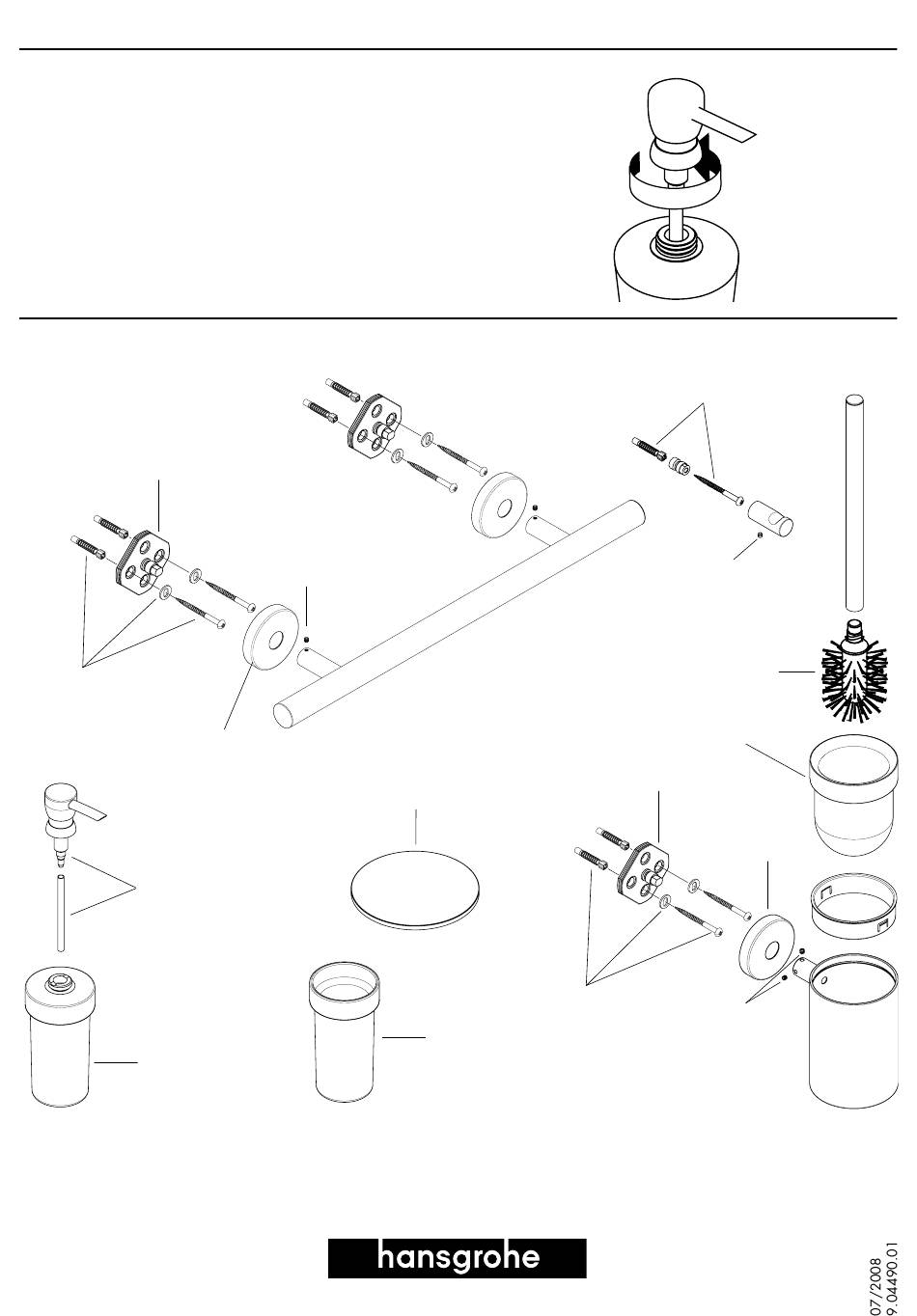 hansgrohe

07/2008
9.04490.01