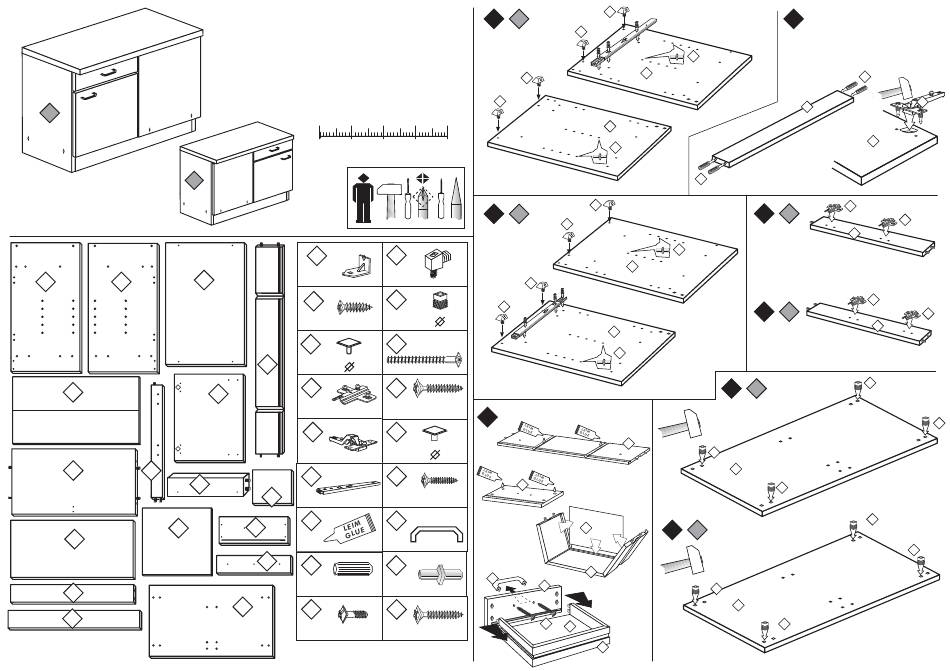 LEIM GLUE