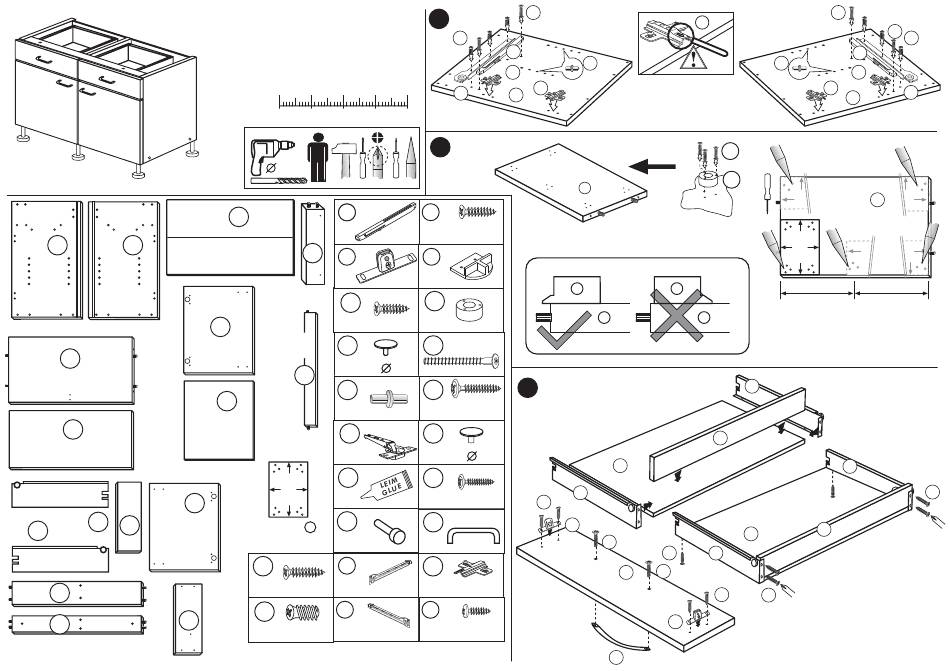 LEIM GLUE