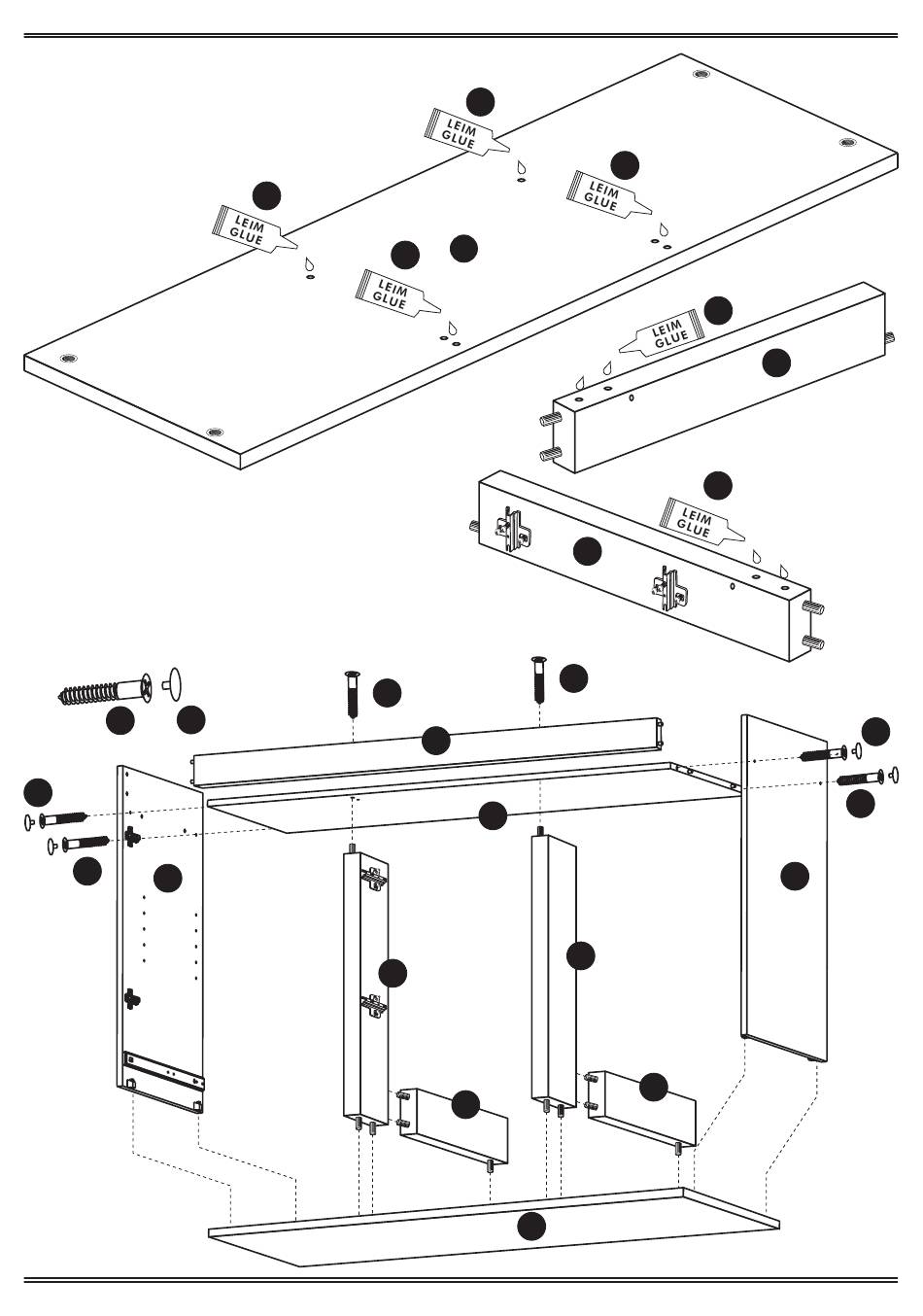 LEIM
GLUE

LEIM
GLUE

LEIM
GLUE

LEIM
GLUE

LEIM
GLUE

LEIM
GLUE