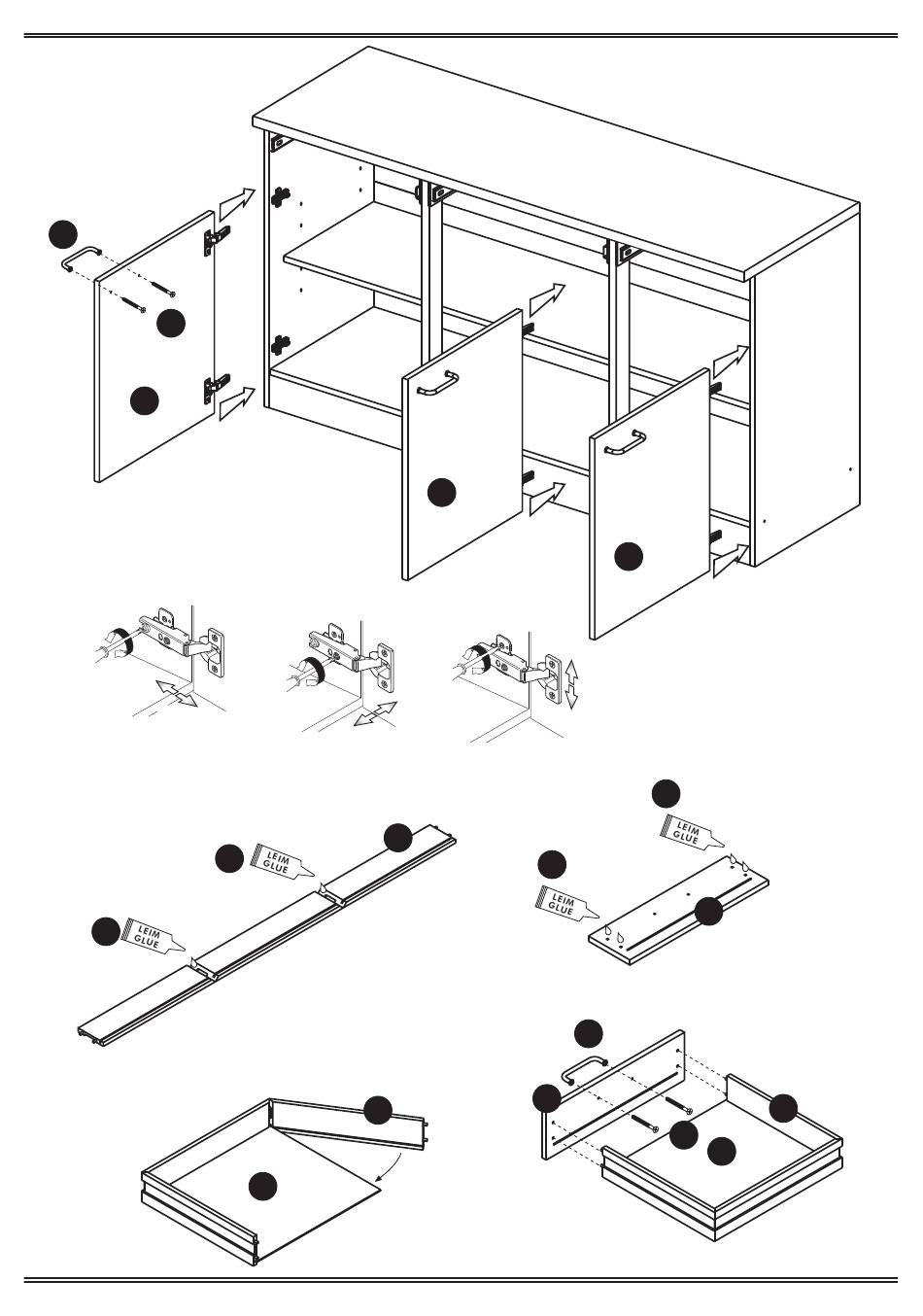 LEIM
GLUE

LEIM
GLUE

LEIM
GLUE

LEIM
GLUE