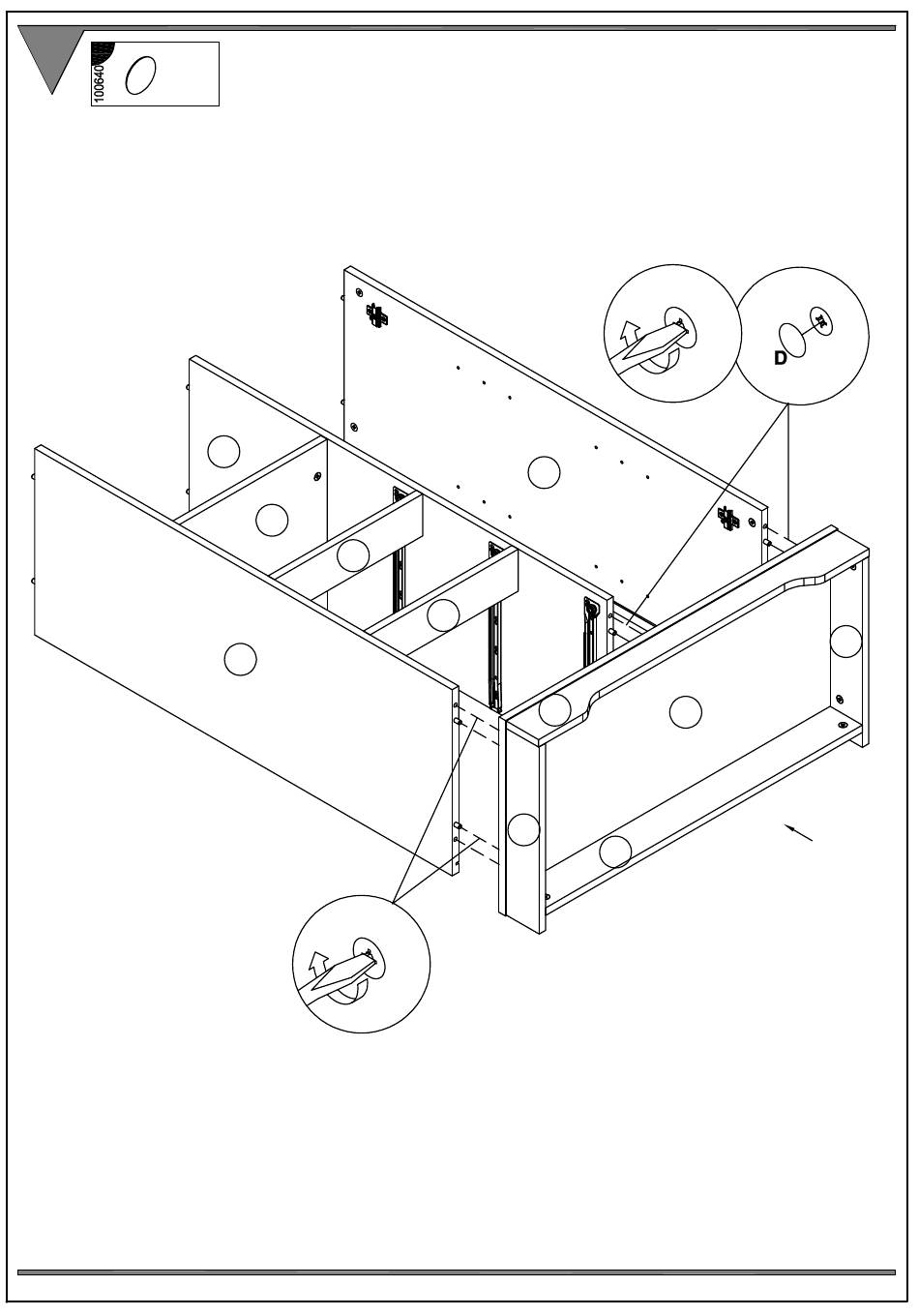 100640

D